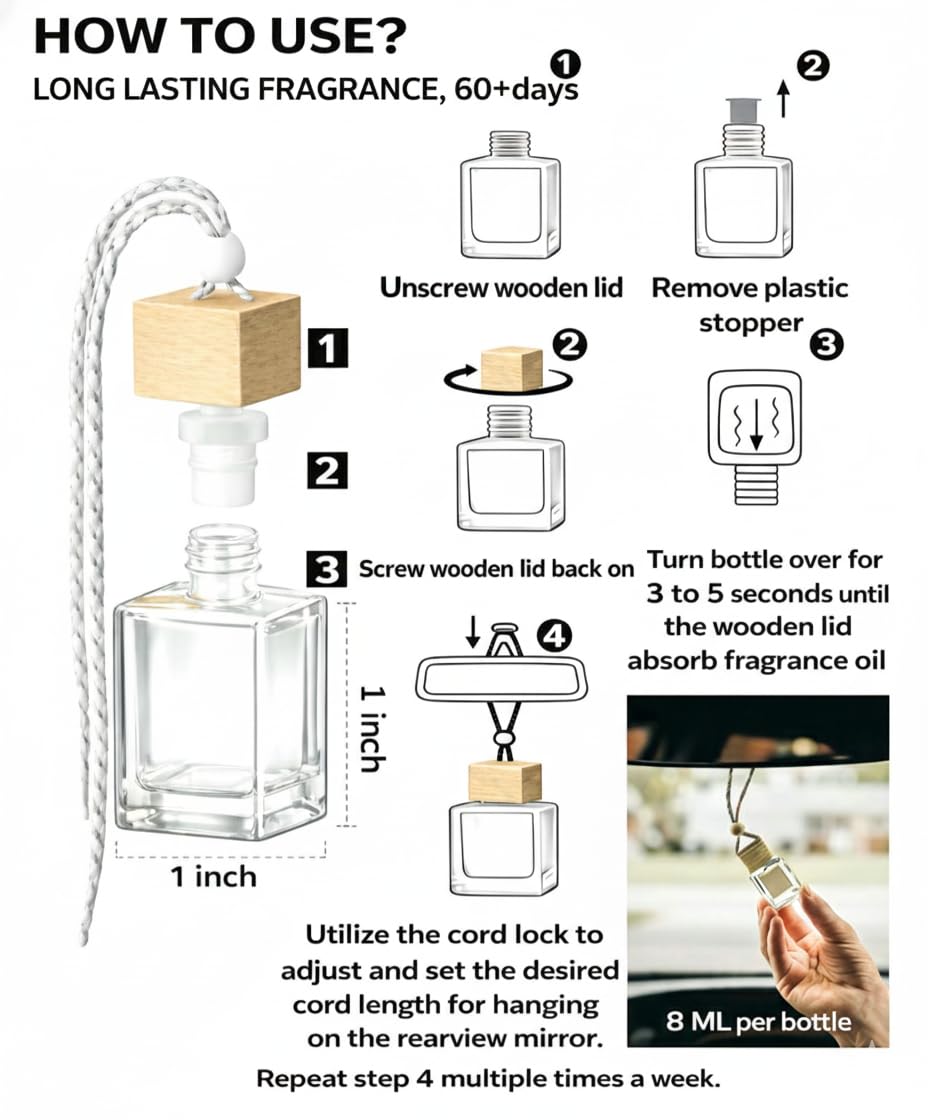 HOW TO USE?

LONG LASTING FRAGRANCE, 60+days

1

2

Unscrew wooden lid

Remove plastic stopper

1

2

2

3

3 Screw wooden lid back on

Turn bottle over for 3 to 5 seconds until the wooden lid absorb fragrance oil

4

1 inch

1 inch

Utilize the cord lock to adjust and set the desired cord length for hanging on the rearview mirror.

8 ML per bottle

Repeat step 4 multiple times a week.