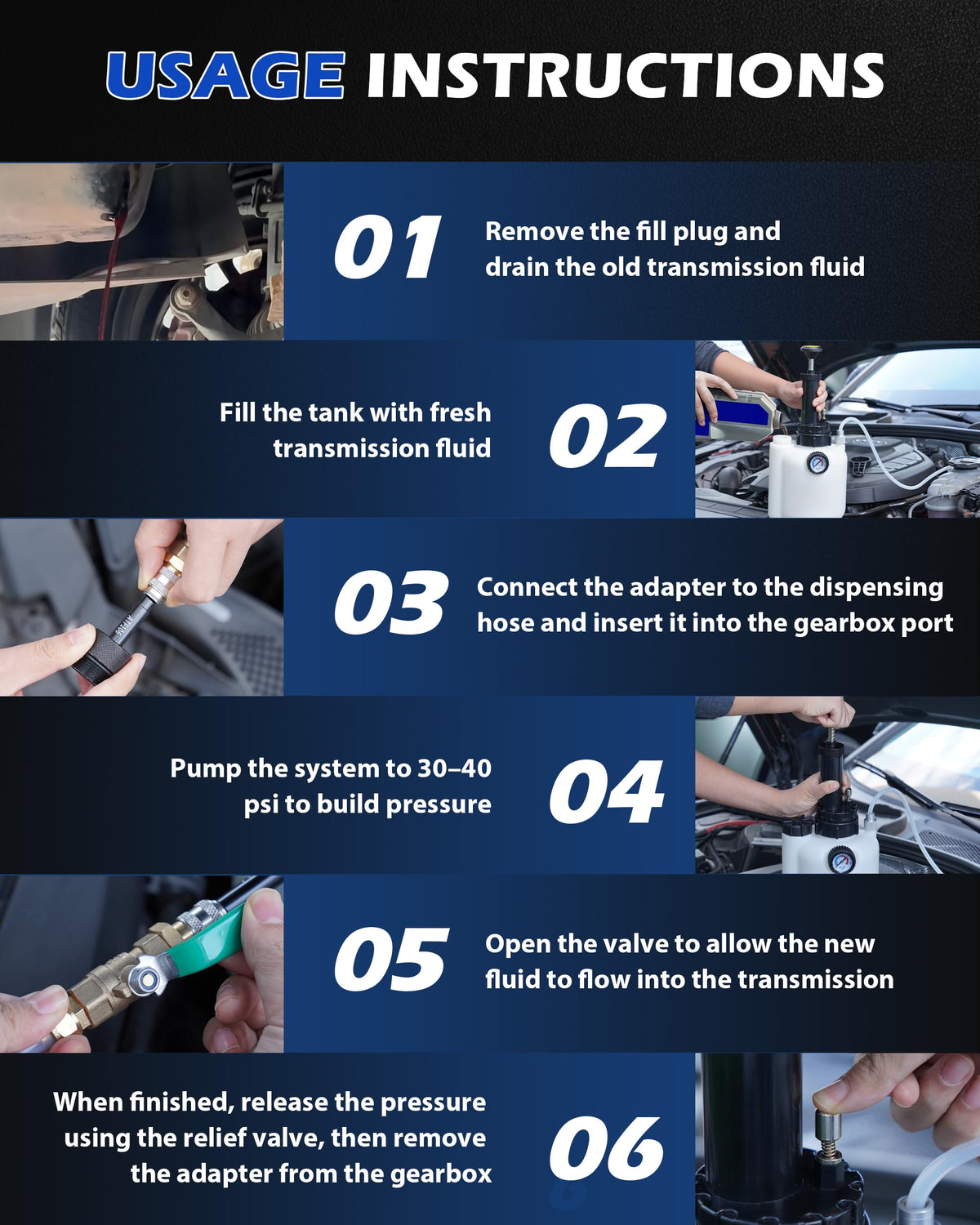 USAGE INSTRUCTIONS

01 Remove the fill plug and drain the old transmission fluid

Fill the tank with fresh transmission fluid 02

03 Connect the adapter to the dispensing hose and insert it into the gearbox port

Pump the system to 30–40 psi to build pressure 04

05 Open the valve to allow the new fluid to flow into the transmission

When finished, release the pressure using the relief valve, then remove the adapter from the gearbox 06