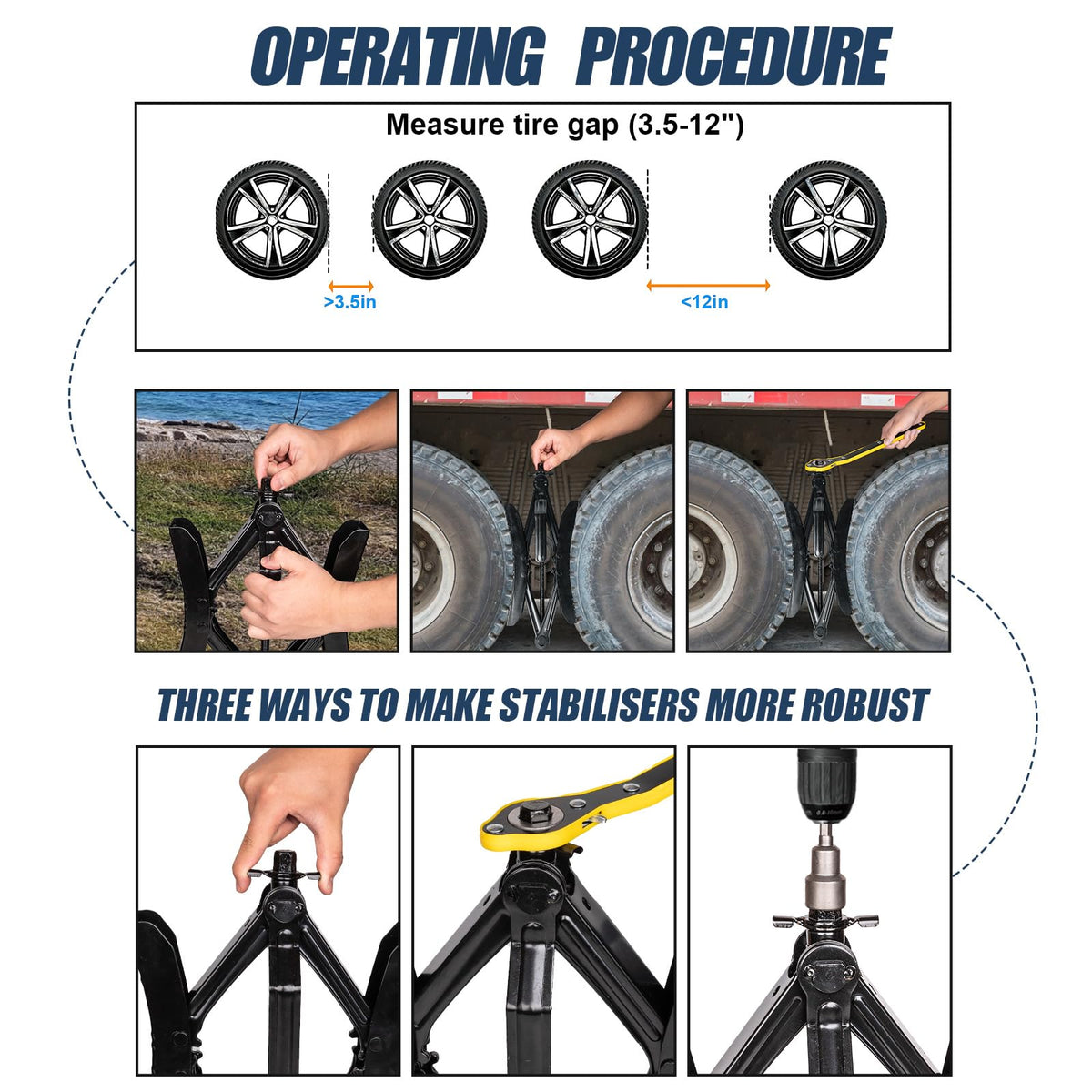 OPERATING PROCEDURE

Measure tire gap (3.5-12")

>3.5in

<12in

THREE WAYS TO MAKE STABILISERS MORE ROBUST