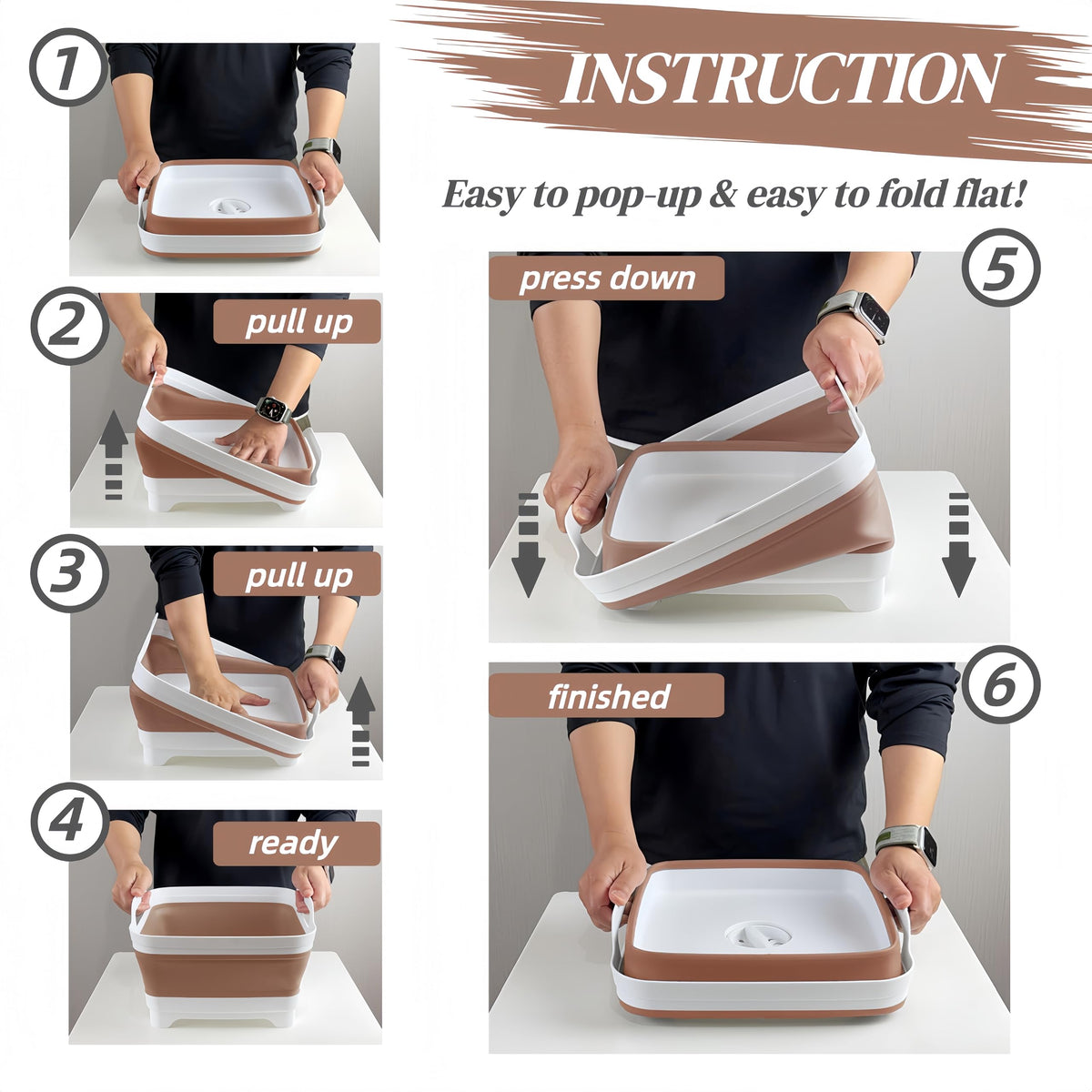 INSTRUCTION

Easy to pop-up & easy to fold flat!

1

2

pull up

3

pull up

4

ready

press down

5

finished

6