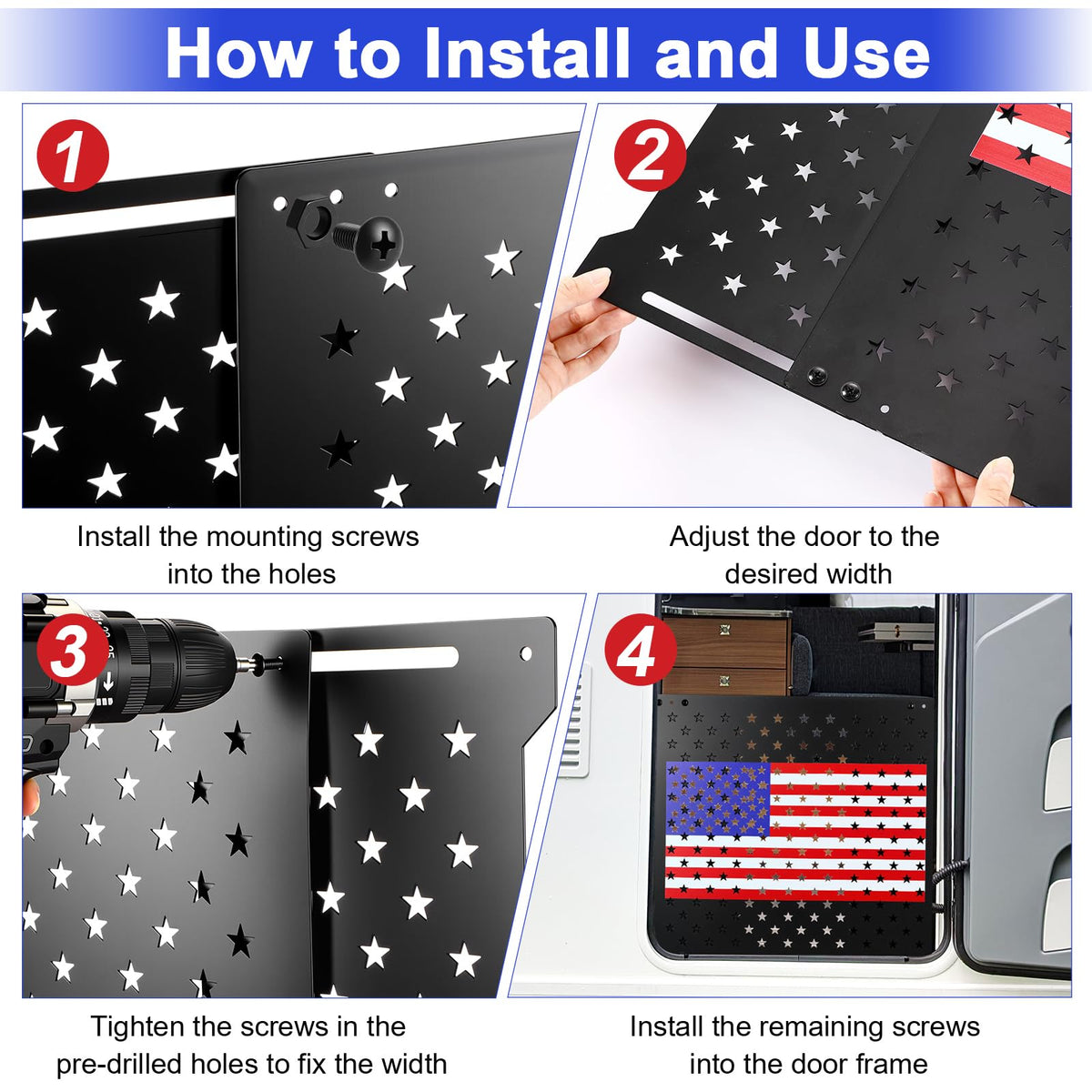 How to Install and Use

1

Install the mounting screws into the holes

2

Adjust the door to the desired width

3

Tighten the screws in the pre-drilled holes to fix the width

4

Install the remaining screws into the door frame