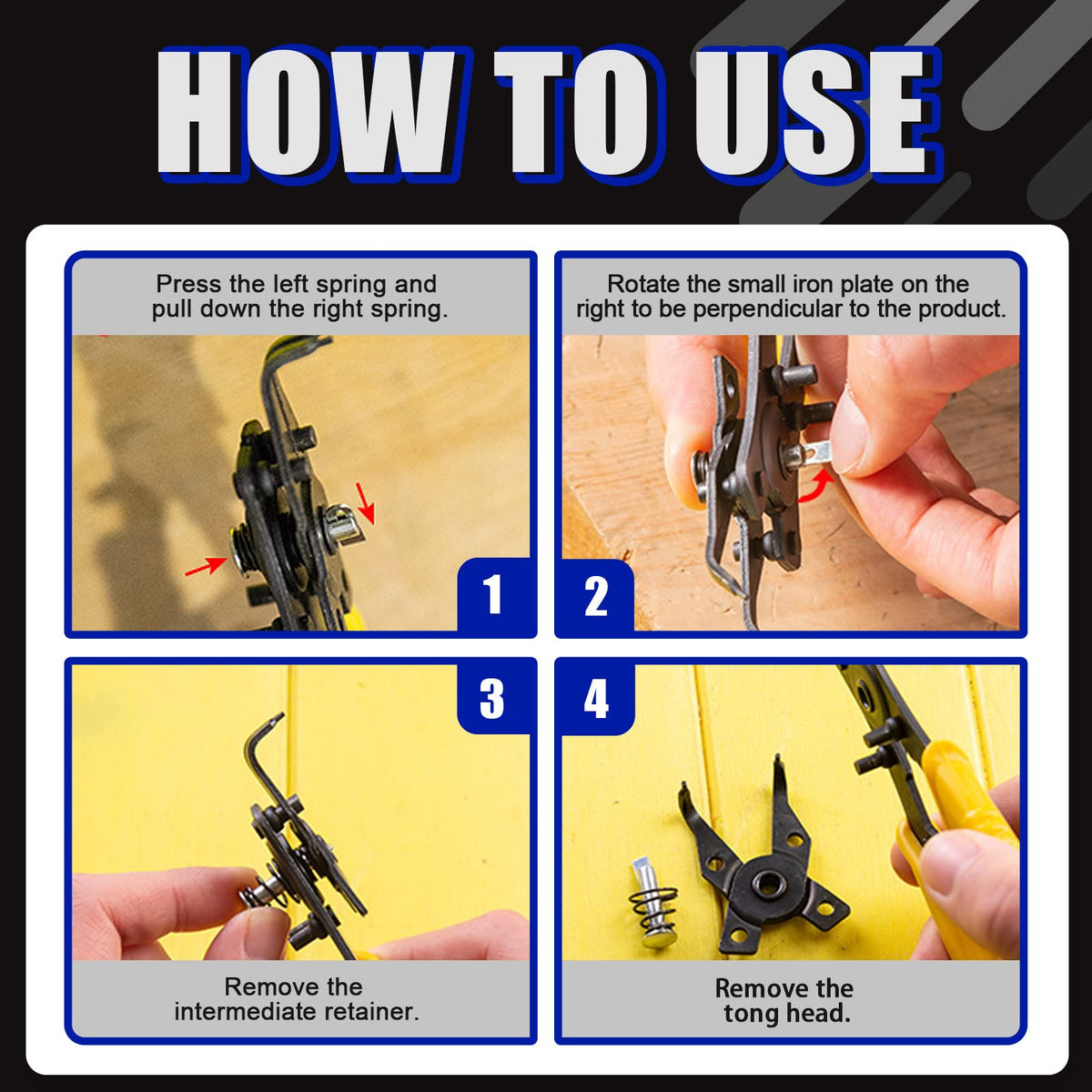 HOW TO USE

Press the left spring and pull down the right spring.

1

Rotate the small iron plate on the right to be perpendicular to the product.

2

3

Remove the intermediate retainer.

4

Remove the tong head.