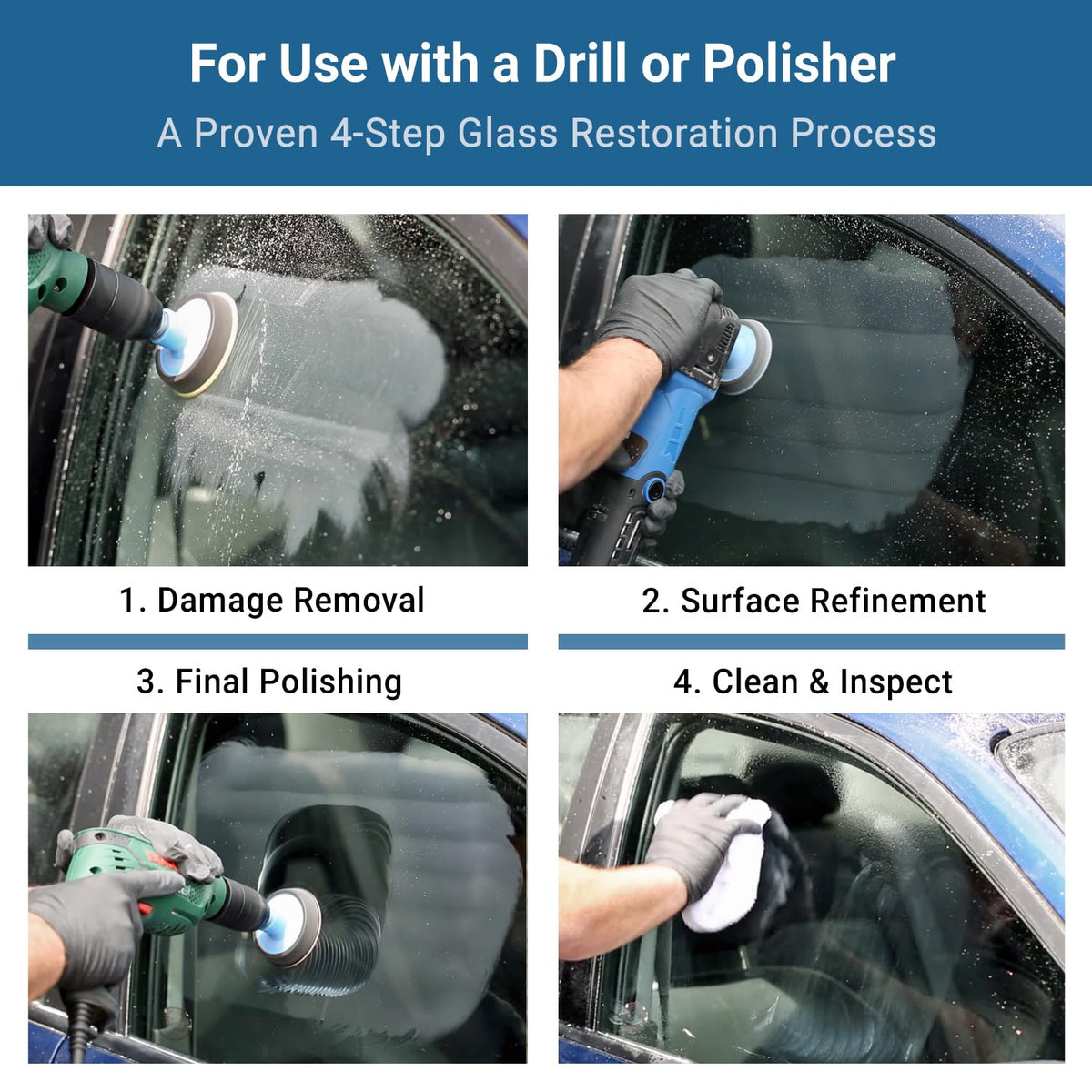 For Use with a Drill or Polisher

A Proven 4-Step Glass Restoration Process

1. Damage Removal

2. Surface Refinement

3. Final Polishing

4. Clean & Inspect