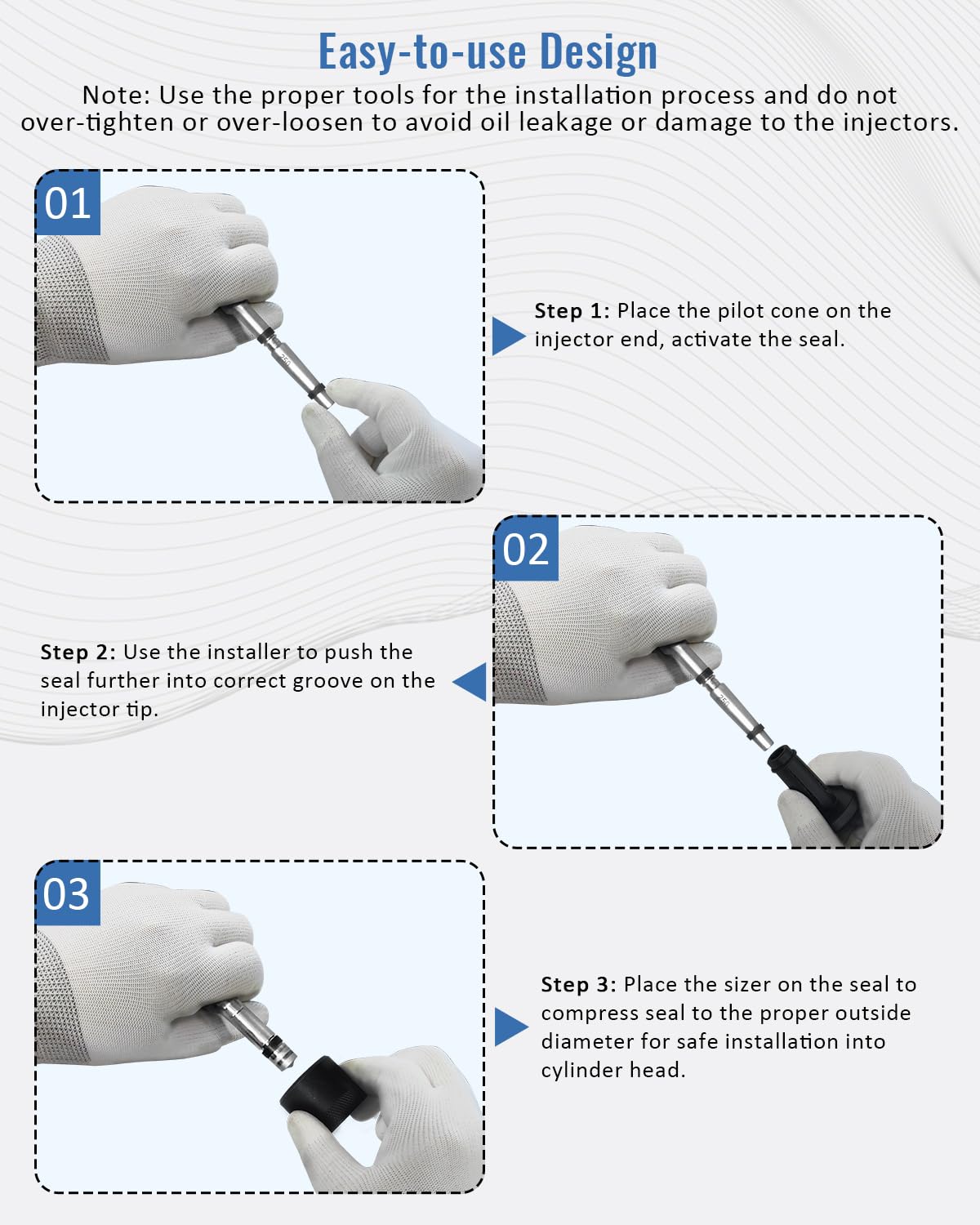 Easy-to-use Design
Note: Use the proper tools for the installation process and do not over-tighten or over-loosen to avoid oil leakage or damage to the injectors.

01

Step 1: Place the pilot cone on the injector end, activate the seal.

02

Step 2: Use the installer to push the seal further into correct groove on the injector tip.

03

Step 3: Place the sizer on the seal to compress seal to the proper outside diameter for safe installation into cylinder head.