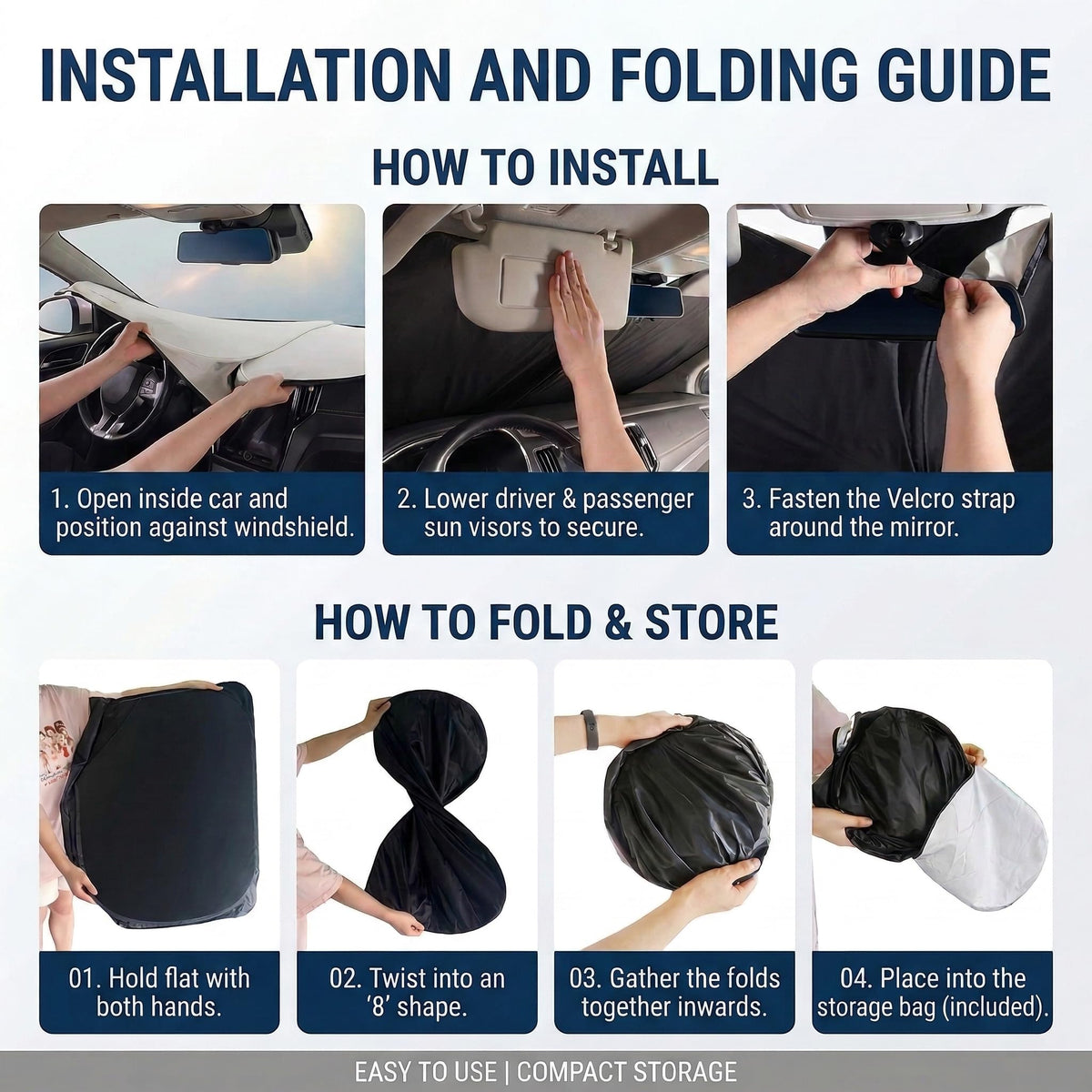 INSTALLATION AND FOLDING GUIDE

HOW TO INSTALL

1. Open inside car and position against windshield.

2. Lower driver & passenger sun visors to secure.

3. Fasten the Velcro strap around the mirror.

HOW TO FOLD & STORE

01. Hold flat with both hands.

02. Twist into an '8' shape.

03. Gather the folds together inwards.

04. Place into the storage bag (included).

EASY TO USE | COMPACT STORAGE