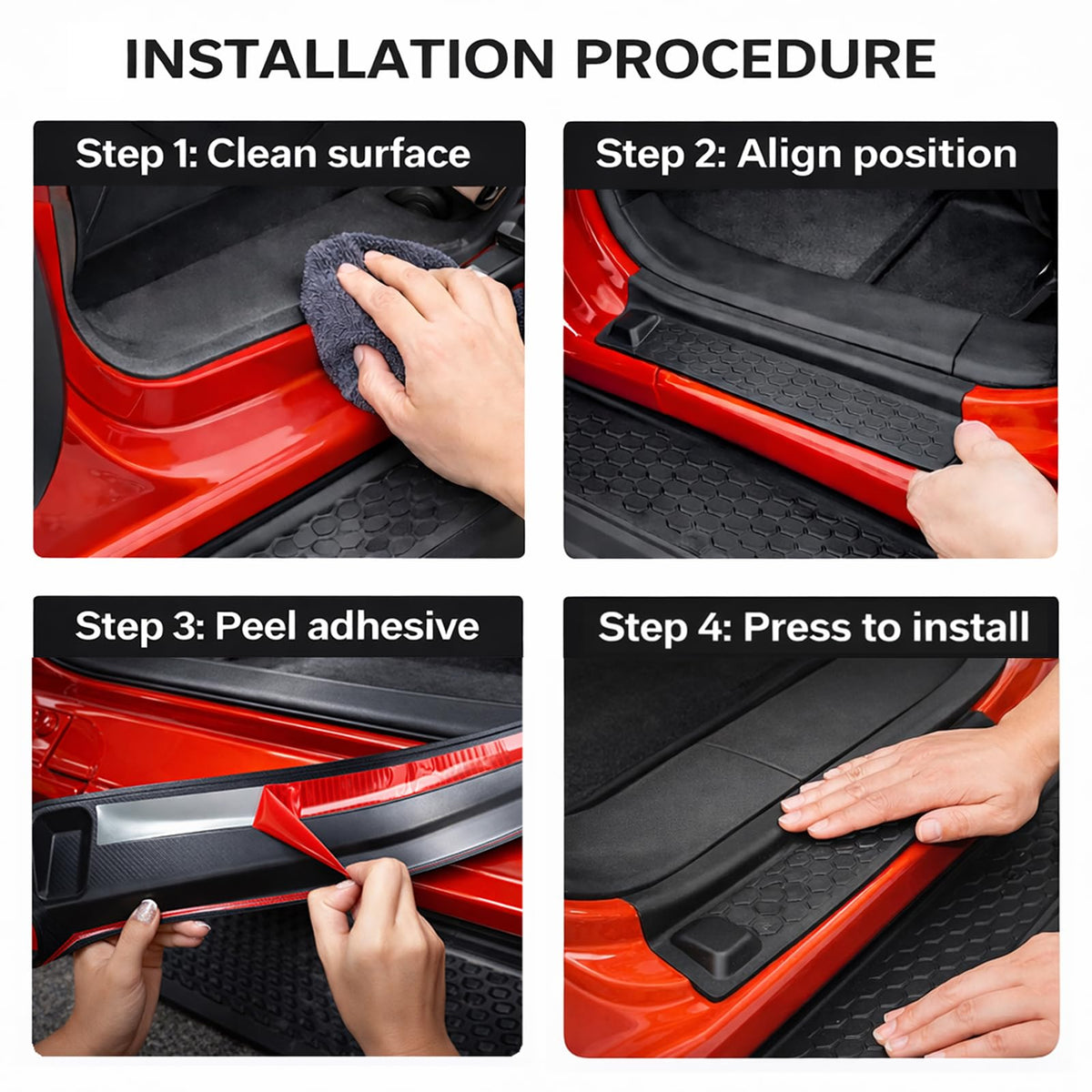 INSTALLATION PROCEDURE

Step 1: Clean surface

Step 2: Align position

Step 3: Peel adhesive

Step 4: Press to install