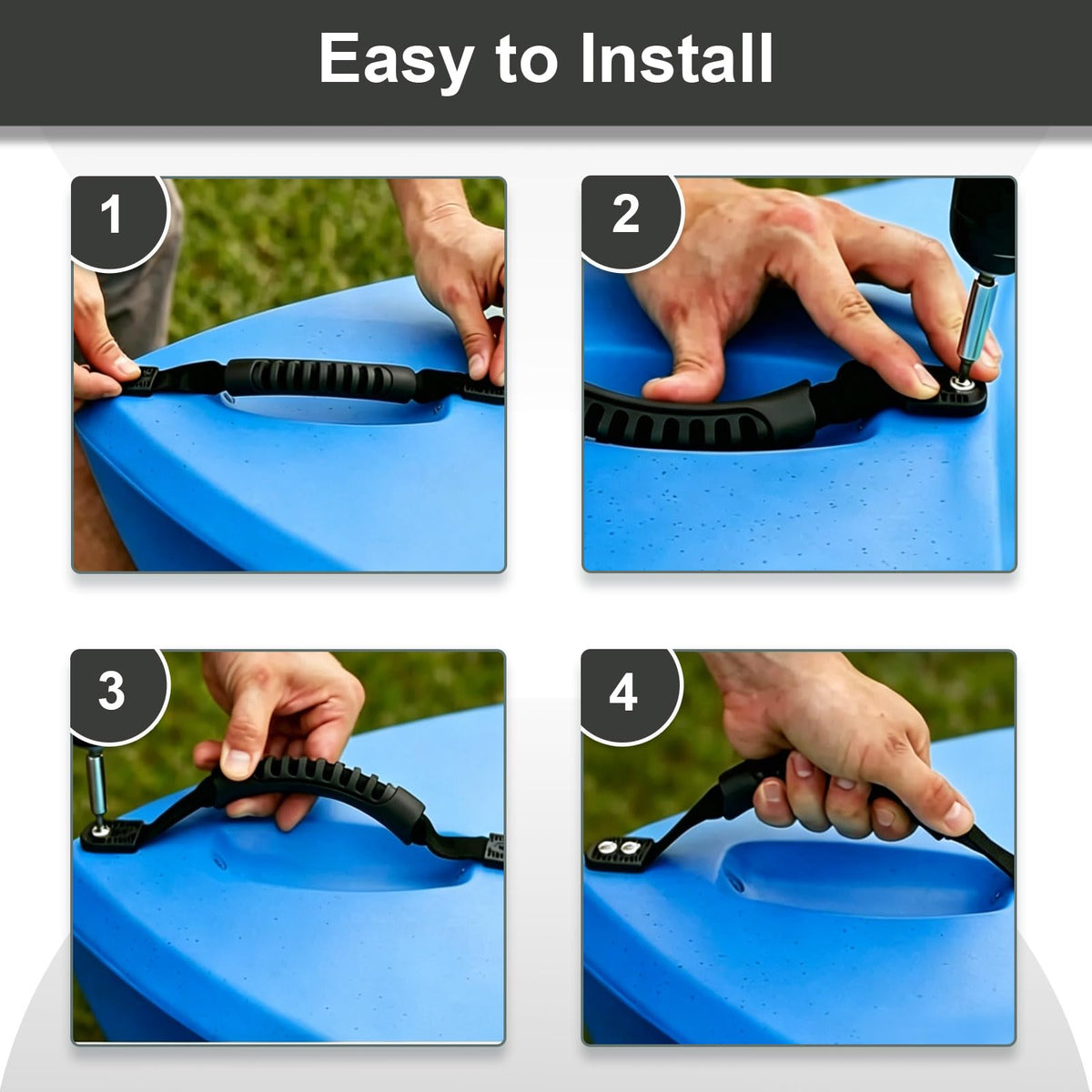 Easy to Install

1

2

3

4