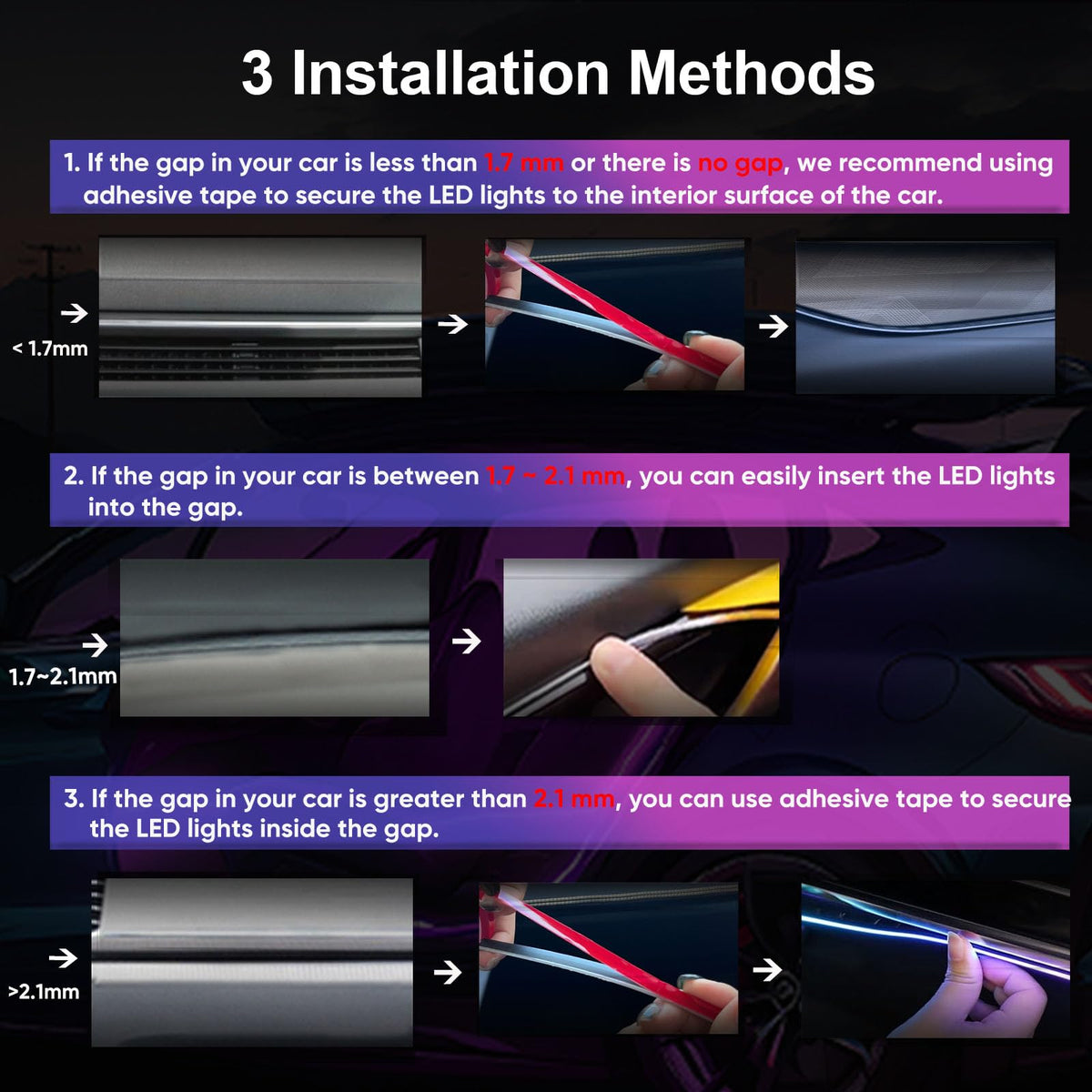 3 Installation Methods

1. If the gap in your car is less than 1.7 mm or there is no gap, we recommend using adhesive tape to secure the LED lights to the interior surface of the car.

< 1.7mm

2. If the gap in your car is between 1.7 ~ 2.1 mm, you can easily insert the LED lights into the gap.

1.7~2.1mm

3. If the gap in your car is greater than 2.1 mm, you can use adhesive tape to secure the LED lights inside the gap.

>2.1mm