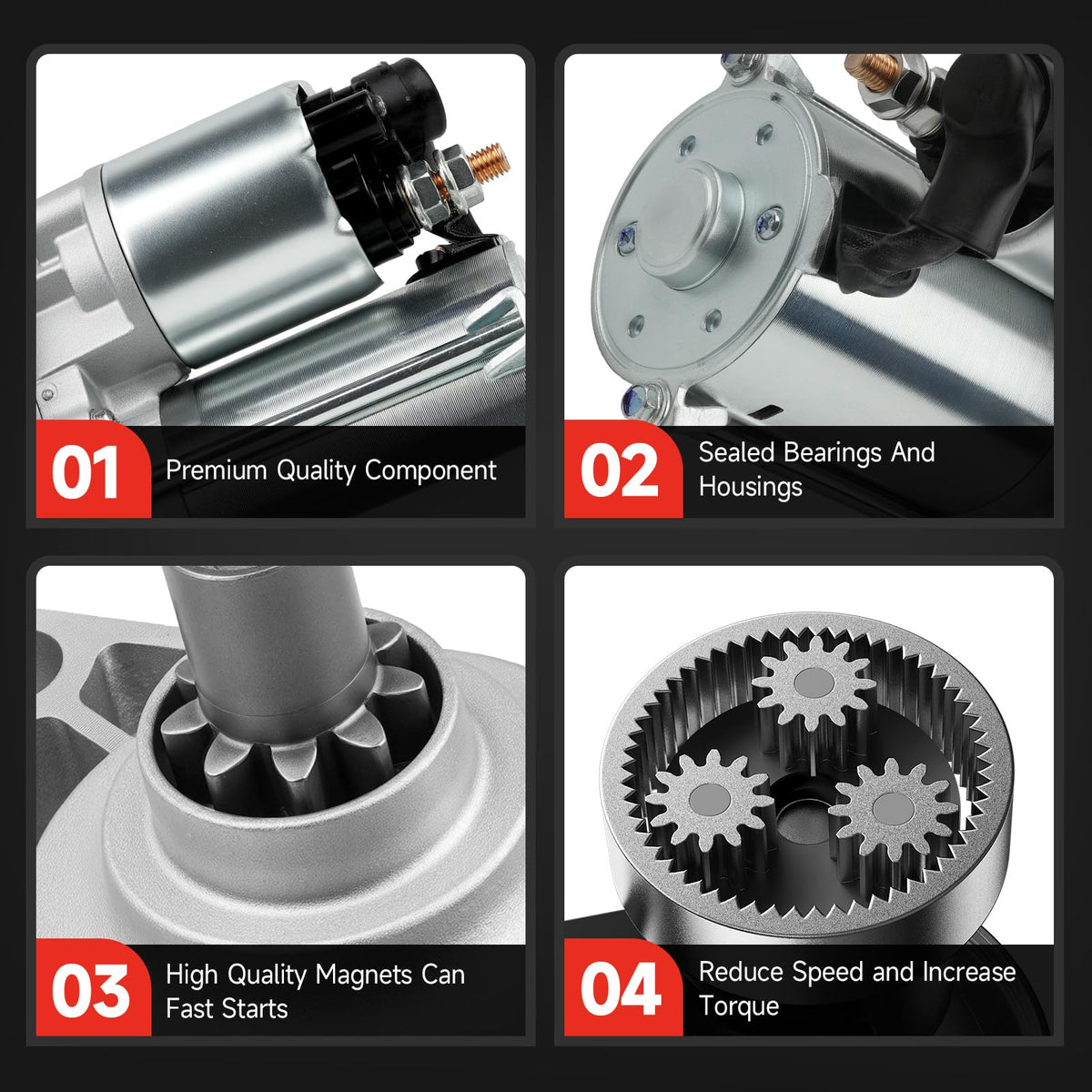 01 Premium Quality Component

02 Sealed Bearings And Housings

03 High Quality Magnets Can Fast Starts

04 Reduce Speed and Increase Torque