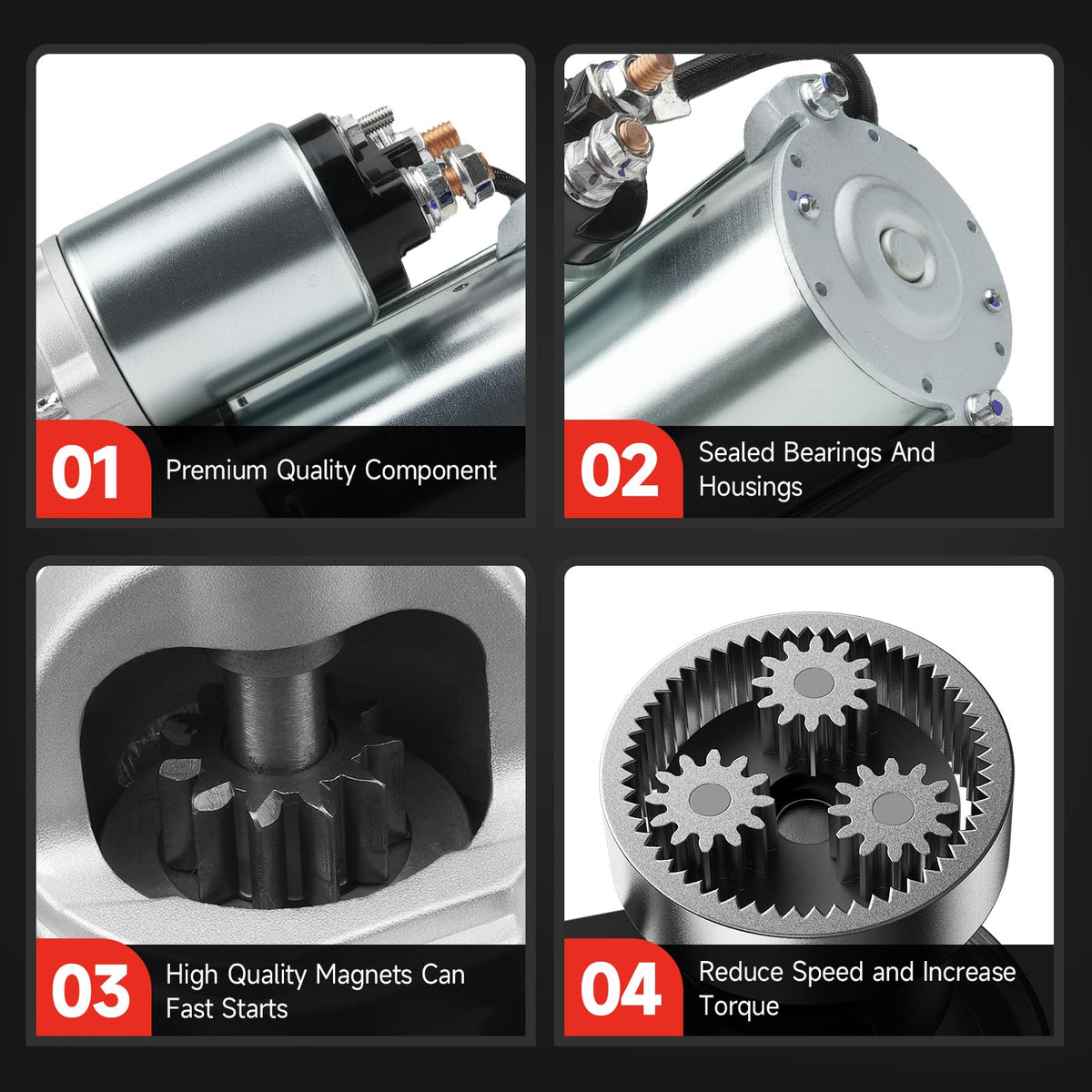 01 Premium Quality Component

02 Sealed Bearings And Housings

03 High Quality Magnets Can Fast Starts

04 Reduce Speed and Increase Torque