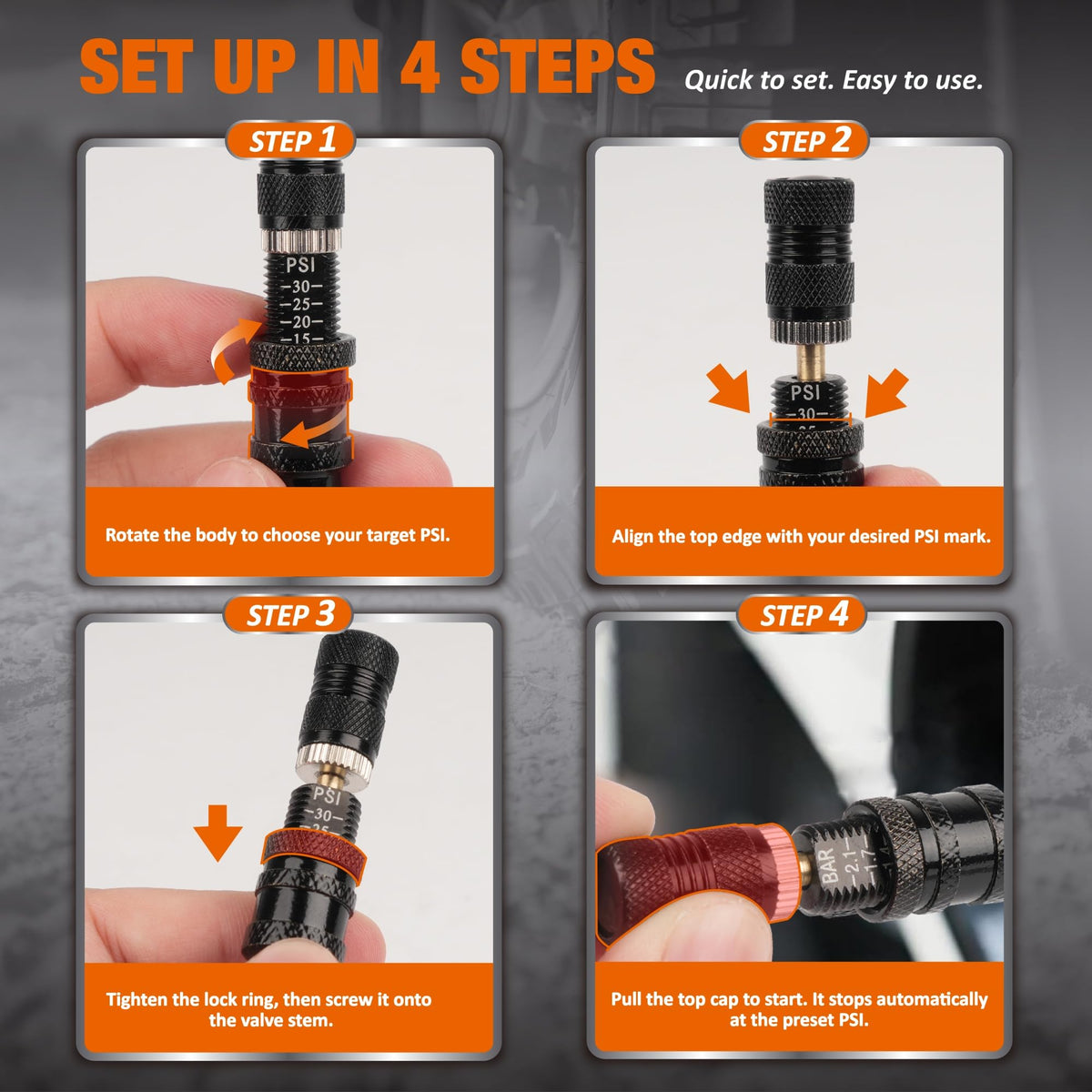 SET UP IN 4 STEPS Quick to set. Easy to use.

STEP 1

PSI
30
25
20
15

Rotate the body to choose your target PSI.

STEP 2

PSI
30

Align the top edge with your desired PSI mark.

STEP 3

PSI
30

Tighten the lock ring, then screw it onto the valve stem.

STEP 4

BAR
2.1
1.7

Pull the top cap to start. It stops automatically at the preset PSI.