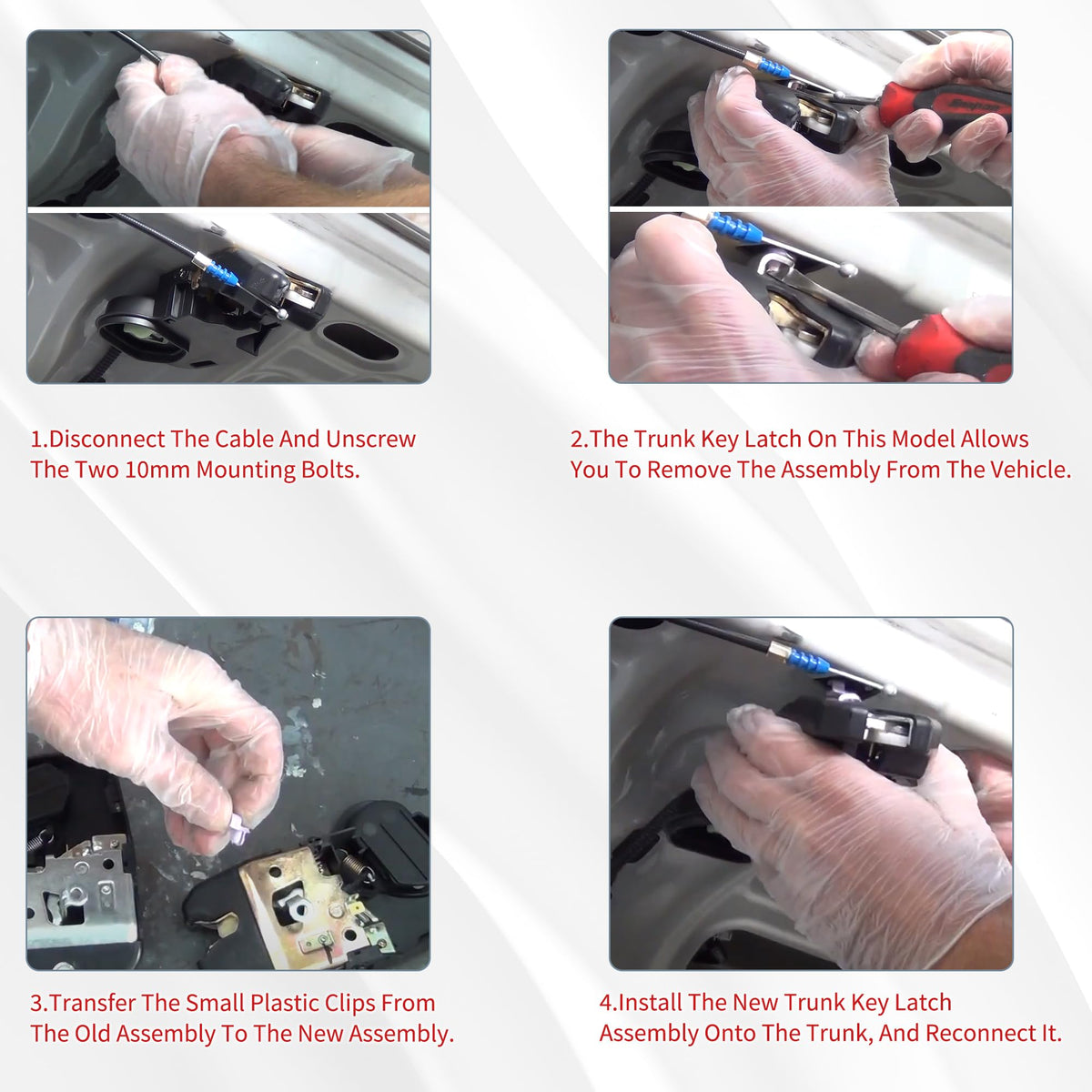 1.Disconnect The Cable And Unscrew The Two 10mm Mounting Bolts.

2.The Trunk Key Latch On This Model Allows You To Remove The Assembly From The Vehicle.

3.Transfer The Small Plastic Clips From The Old Assembly To The New Assembly.

4.Install The New Trunk Key Latch Assembly Onto The Trunk, And Reconnect It.