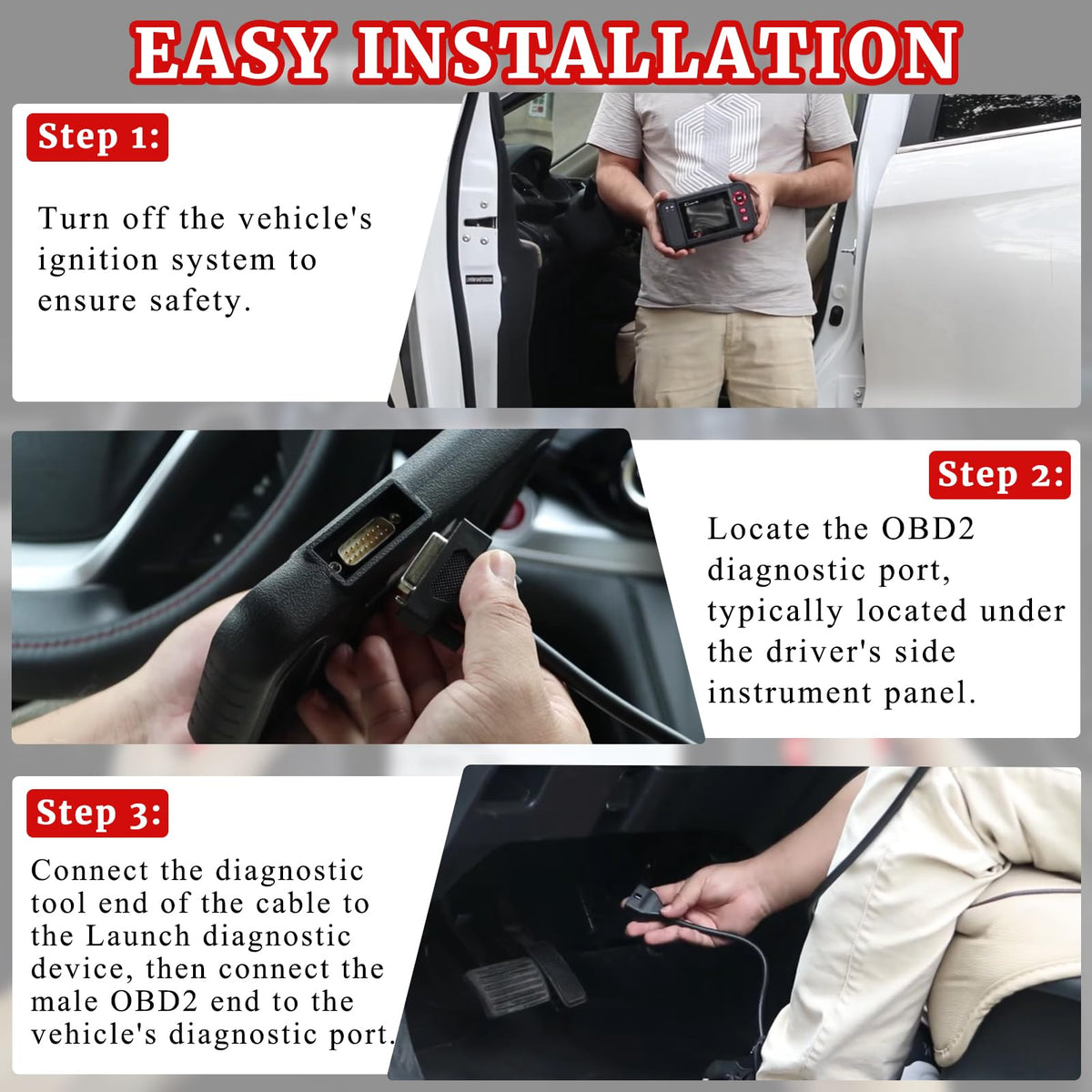 EASY INSTALLATION

Step 1:

Turn off the vehicle's ignition system to ensure safety.

Step 2:

Locate the OBD2 diagnostic port, typically located under the driver's side instrument panel.

Step 3:

Connect the diagnostic tool end of the cable to the Launch diagnostic device, then connect the male OBD2 end to the vehicle's diagnostic port.