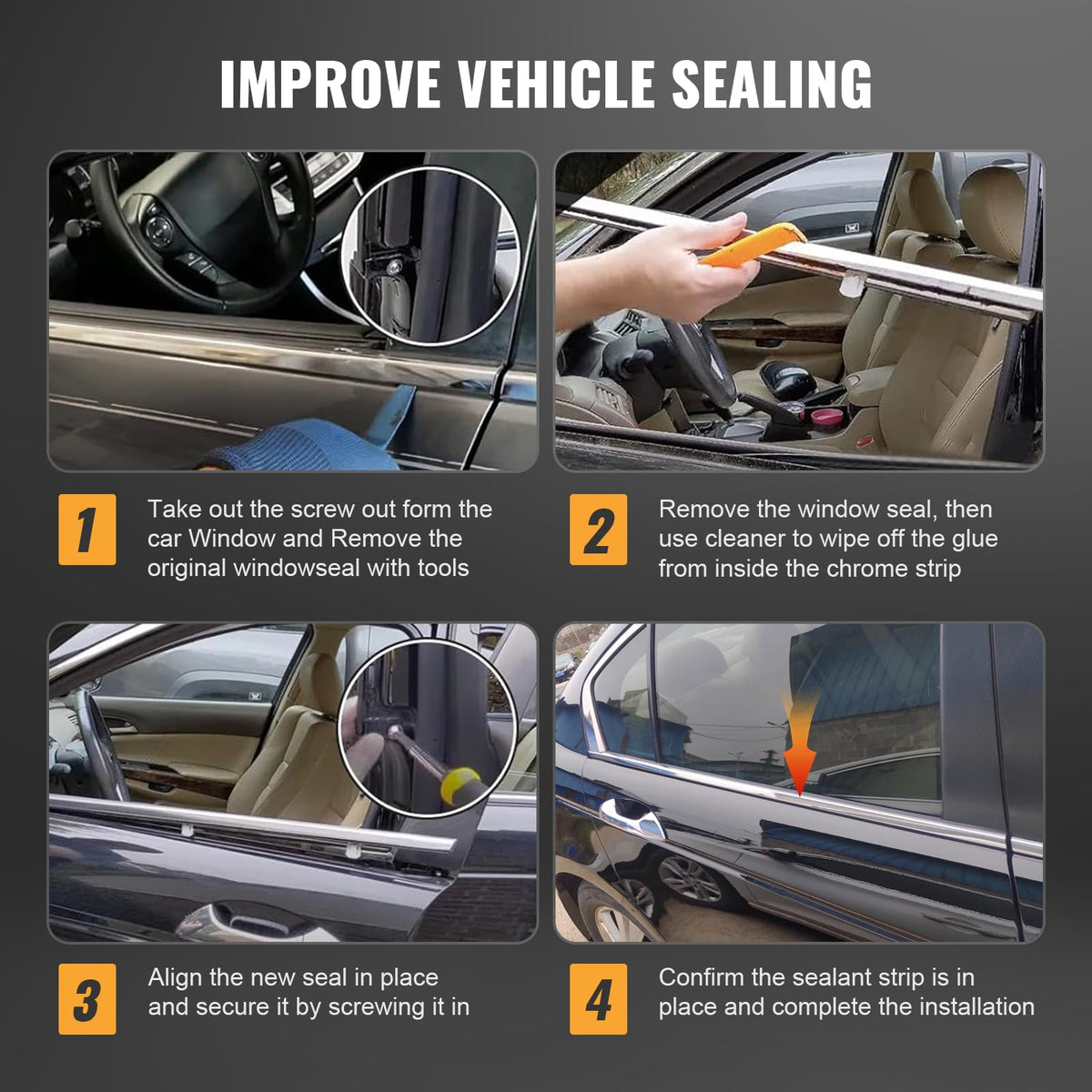 IMPROVE VEHICLE SEALING

1 Take out the screw out form the car Window and Remove the original windowseal with tools

2 Remove the window seal, then use cleaner to wipe off the glue from inside the chrome strip

3 Align the new seal in place and secure it by screwing it in

4 Confirm the sealant strip is in place and complete the installation