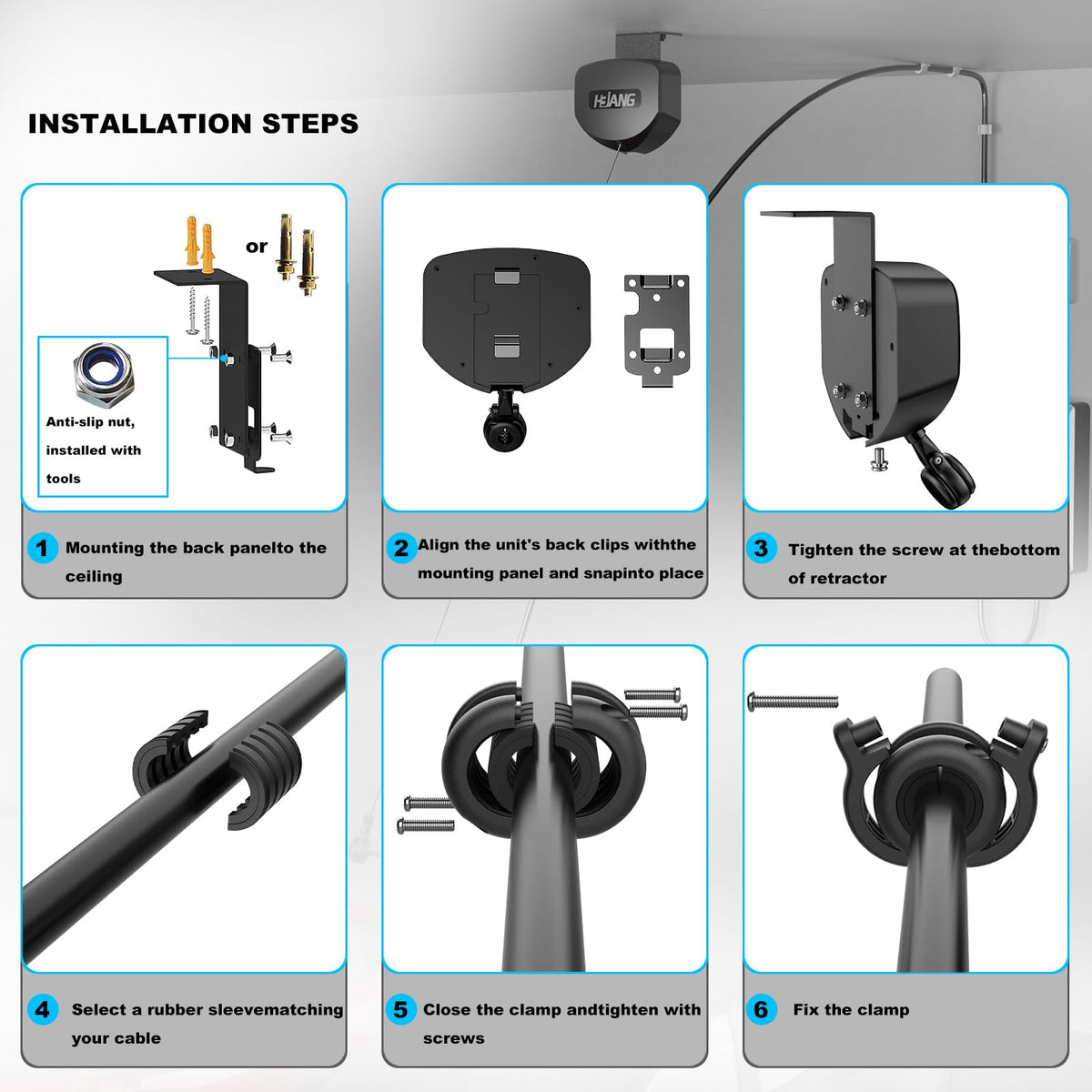 INSTALLATION STEPS

HEJANG

or

Anti-slip nut, installed with tools

1 Mounting the back panelto the ceiling

2 Align the unit's back clips withthe mounting panel and snapinto place

3 Tighten the screw at thebottom of retractor

4 Select a rubber sleevematching your cable

5 Close the clamp andtighten with screws

6 Fix the clamp