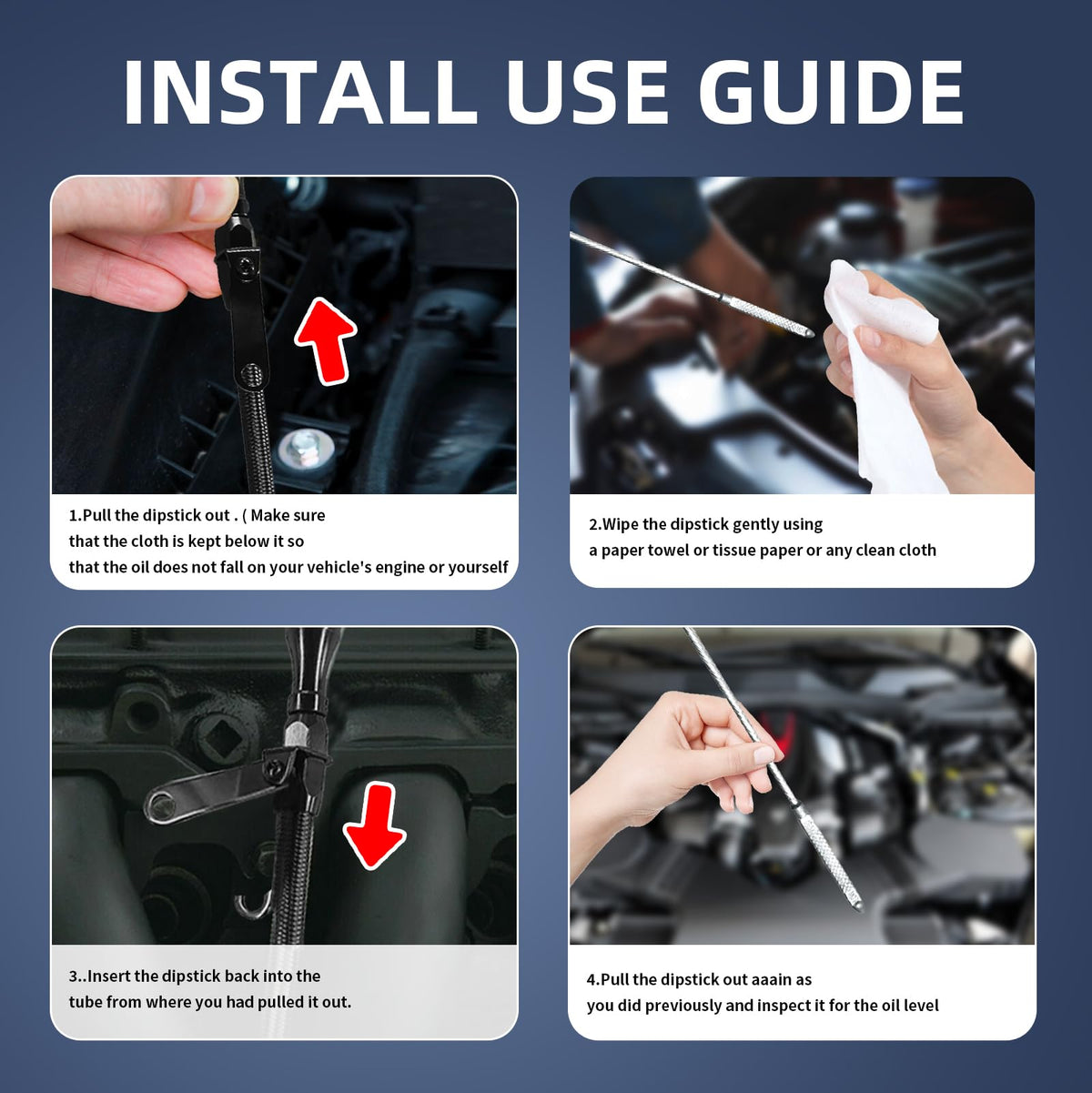 INSTALL USE GUIDE

1.Pull the dipstick out . ( Make sure that the cloth is kept below it so that the oil does not fall on your vehicle's engine or yourself

2.Wipe the dipstick gently using a paper towel or tissue paper or any clean cloth

3..Insert the dipstick back into the tube from where you had pulled it out.

4.Pull the dipstick out aaain as you did previously and inspect it for the oil level