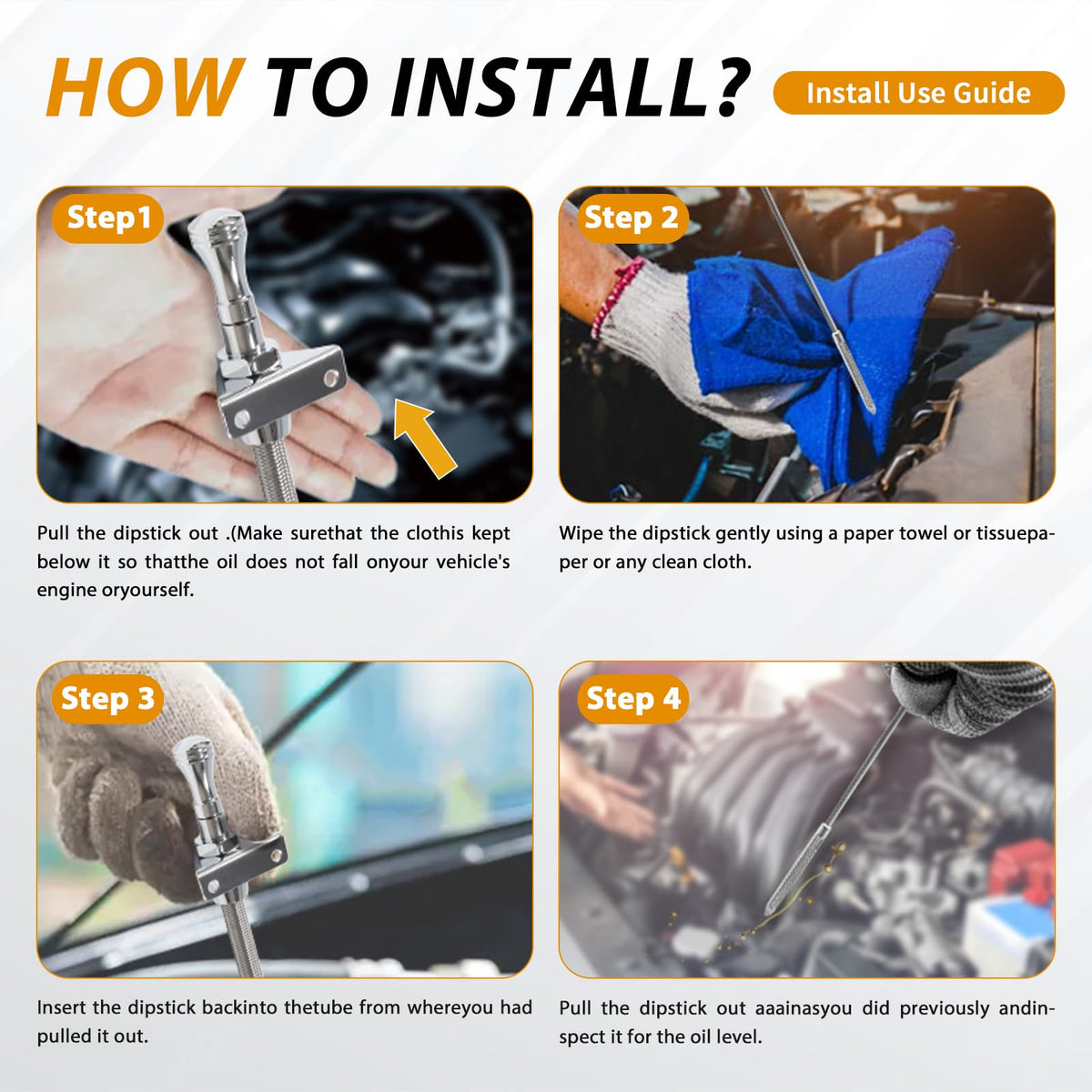 HOW TO INSTALL? Install Use Guide

Step1

Pull the dipstick out .(Make surethat the clothis kept below it so thatthe oil does not fall onyour vehicle's engine oryourself.

Step 2

Wipe the dipstick gently using a paper towel or tissuepaper or any clean cloth.

Step 3

Insert the dipstick backinto thetube from whereyou had pulled it out.

Step 4

Pull the dipstick out aaainasyou did previously andinspect it for the oil level.