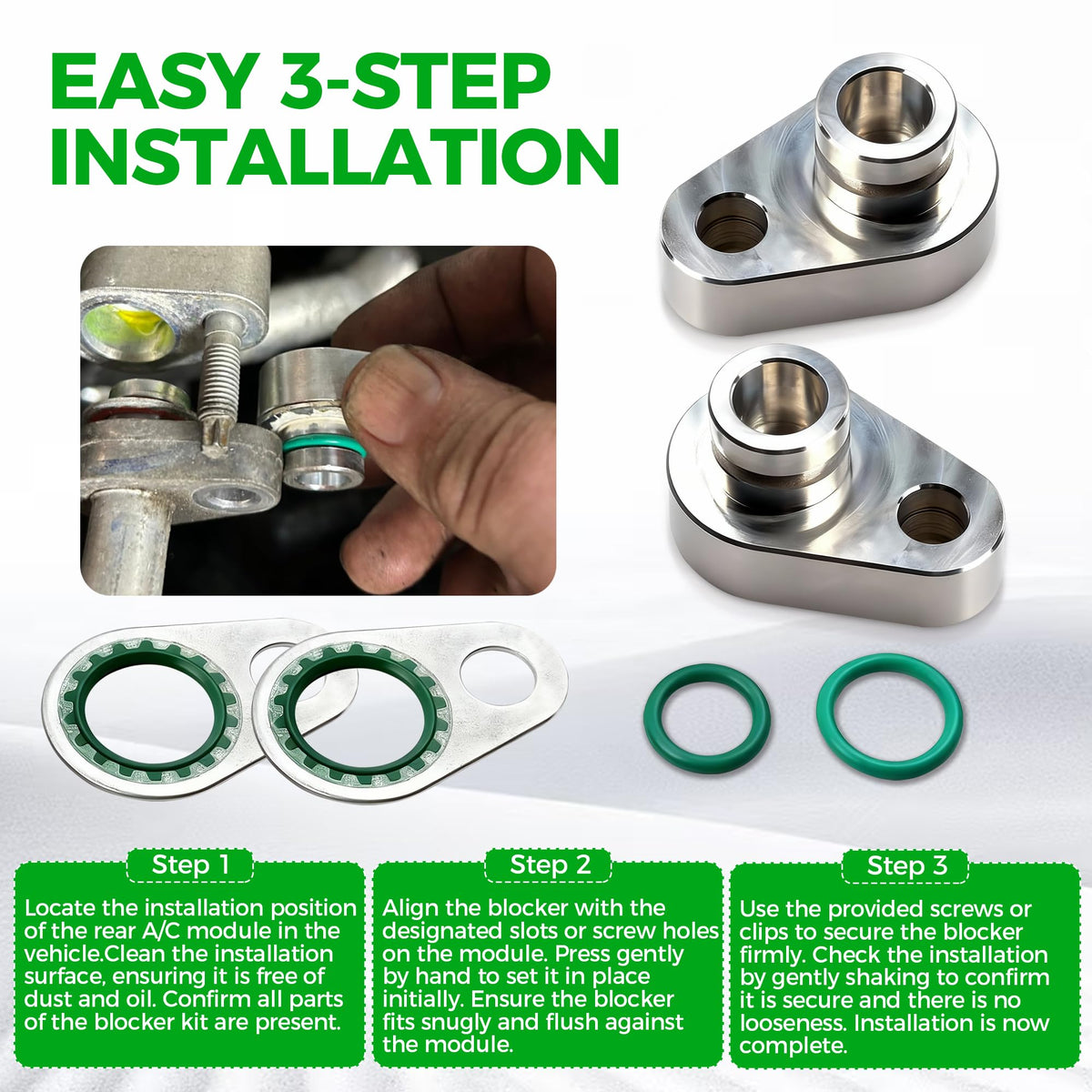 EASY 3-STEP INSTALLATION

Step 1

Locate the installation position of the rear A/C module in the vehicle.Clean the installation surface, ensuring it is free of dust and oil. Confirm all parts of the blocker kit are present.

Step 2

Align the blocker with the designated slots or screw holes on the module. Press gently by hand to set it in place initially. Ensure the blocker fits snugly and flush against the module.

Step 3

Use the provided screws or clips to secure the blocker firmly. Check the installation by gently shaking to confirm it is secure and there is no looseness. Installation is now complete.