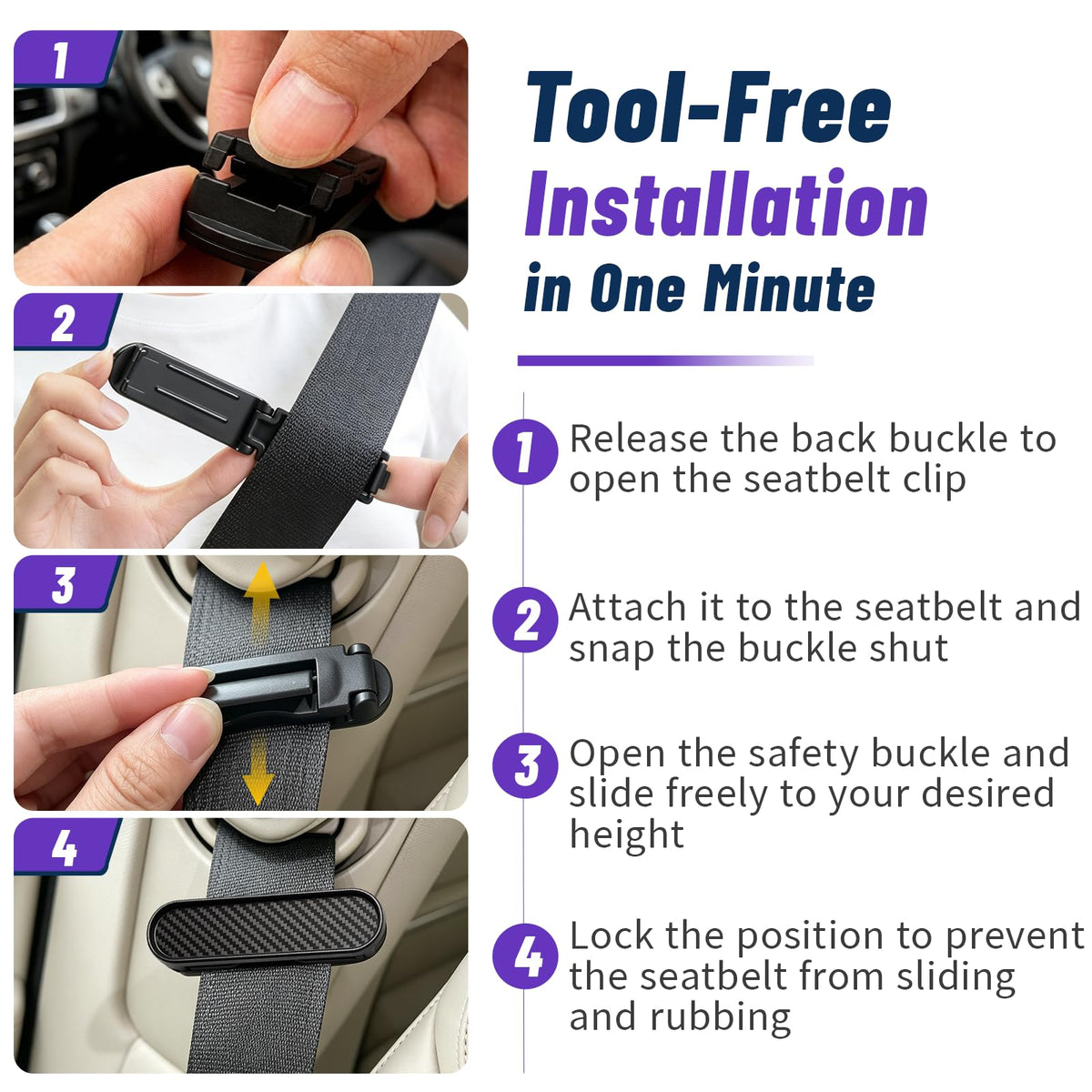 1

2

3

4

Tool-Free Installation in One Minute

1 Release the back buckle to open the seatbelt clip

2 Attach it to the seatbelt and snap the buckle shut

3 Open the safety buckle and slide freely to your desired height

4 Lock the position to prevent the seatbelt from sliding and rubbing