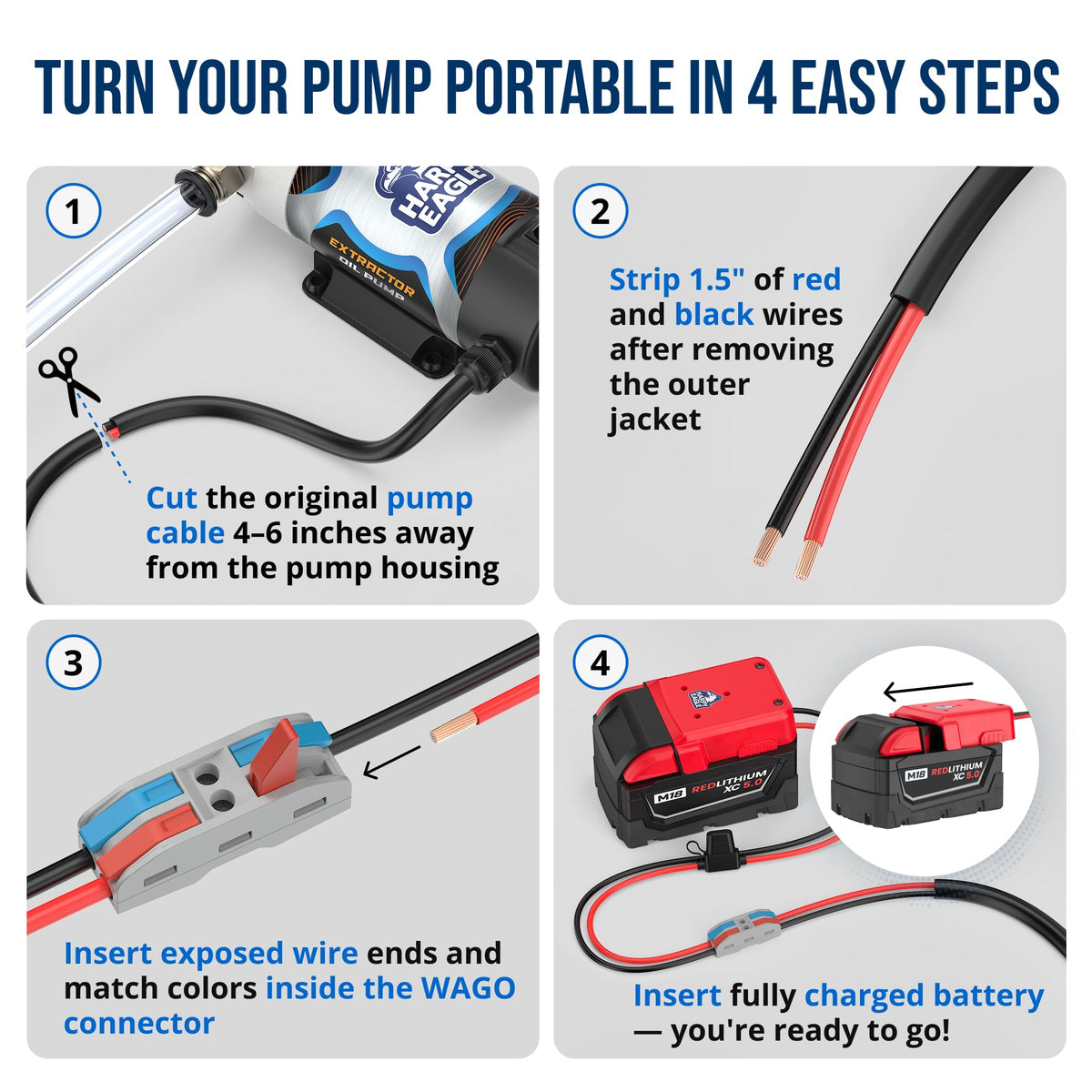 TURN YOUR PUMP PORTABLE IN 4 EASY STEPS

1

HARD EAGLE

EXTRACTOR OIL PUMP

Cut the original pump cable 4–6 inches away from the pump housing

2

Strip 1.5" of red and black wires after removing the outer jacket

3

Insert exposed wire ends and match colors inside the WAGO connector

4

M18 REDLITHIUM XC 5.0

M18 REDLITHIUM XC 5.0

Insert fully charged battery — you're ready to go!