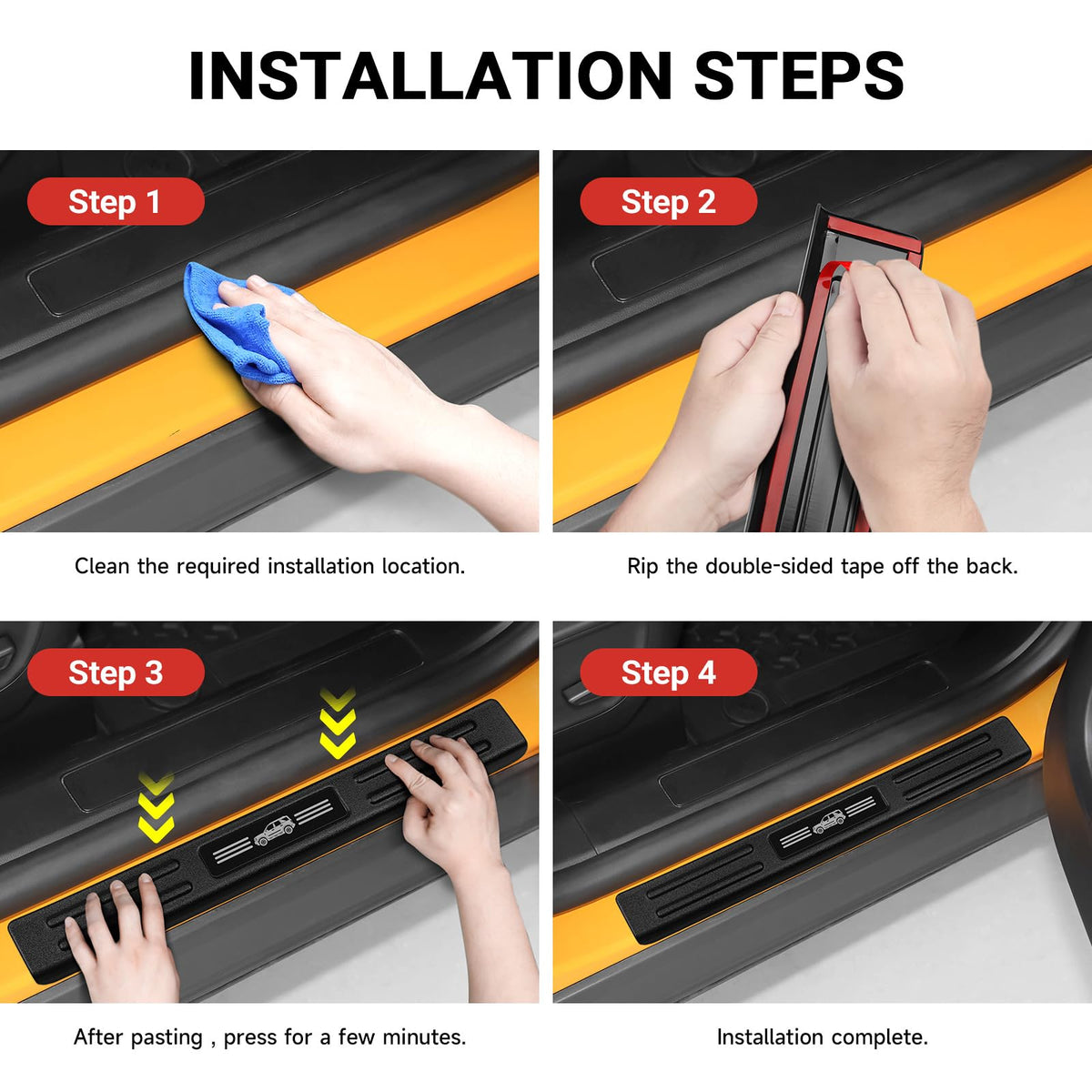 INSTALLATION STEPS

Step 1

Clean the required installation location.

Step 2

Rip the double-sided tape off the back.

Step 3

After pasting , press for a few minutes.

Step 4

Installation complete.