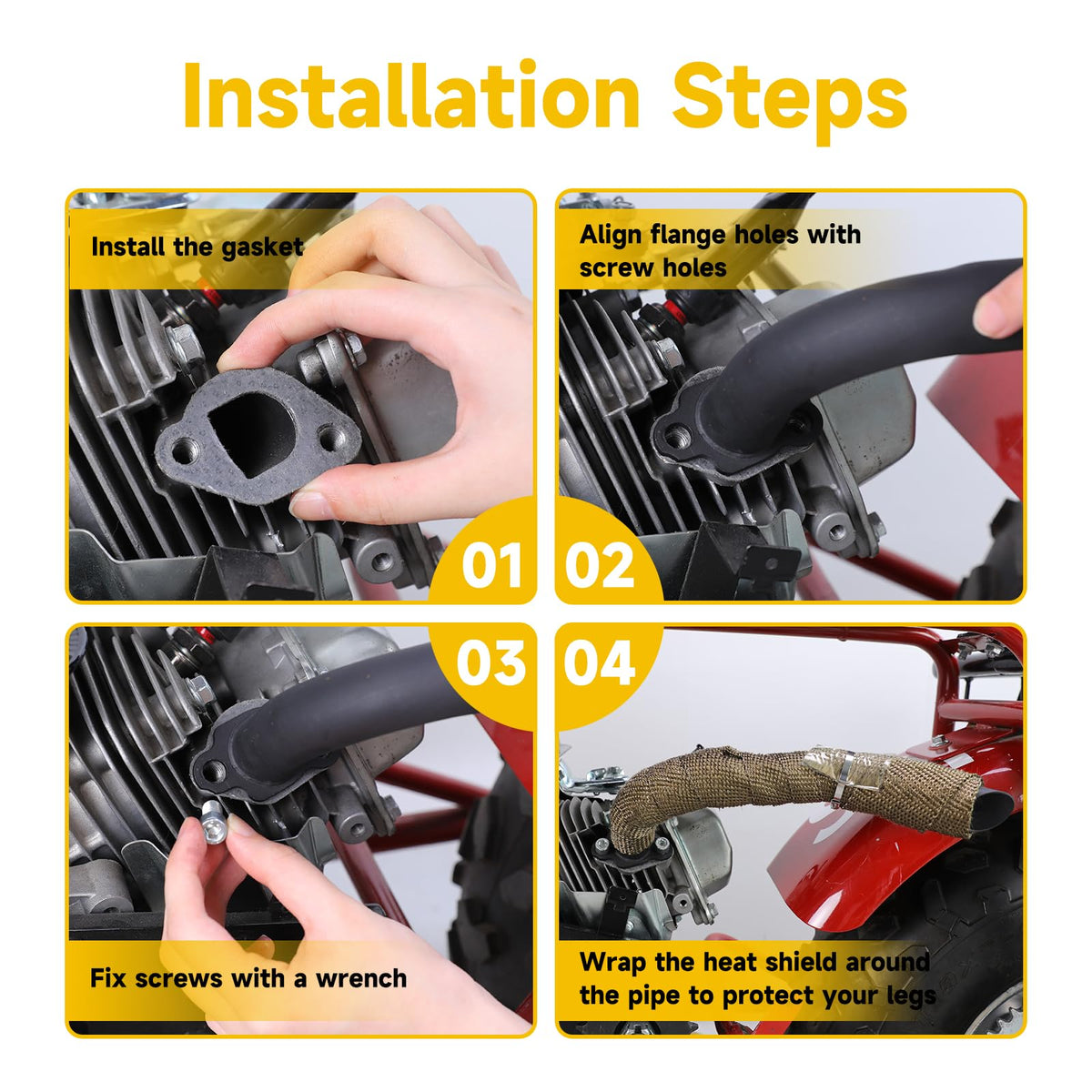 Installation Steps

Install the gasket

01

Align flange holes with screw holes

02

03

Fix screws with a wrench

04

Wrap the heat shield around the pipe to protect your legs