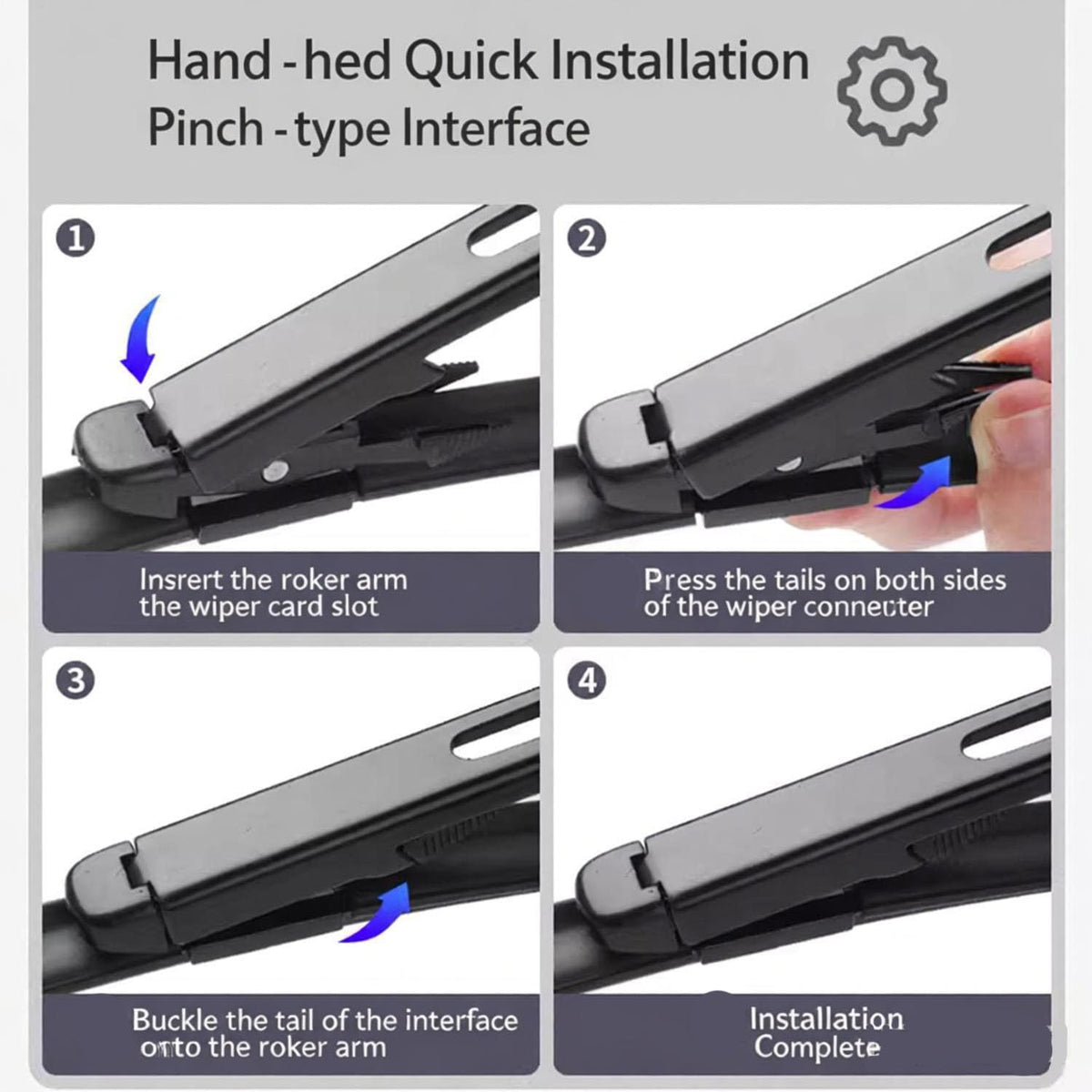 Hand -hed Quick Installation
Pinch -type Interface

1

Insrert the roker arm
the wiper card slot

2

Press the tails on both sides
of the wiper connecter

3

Buckle the tail of the interface
onto the roker arm

4

Installation
Complete