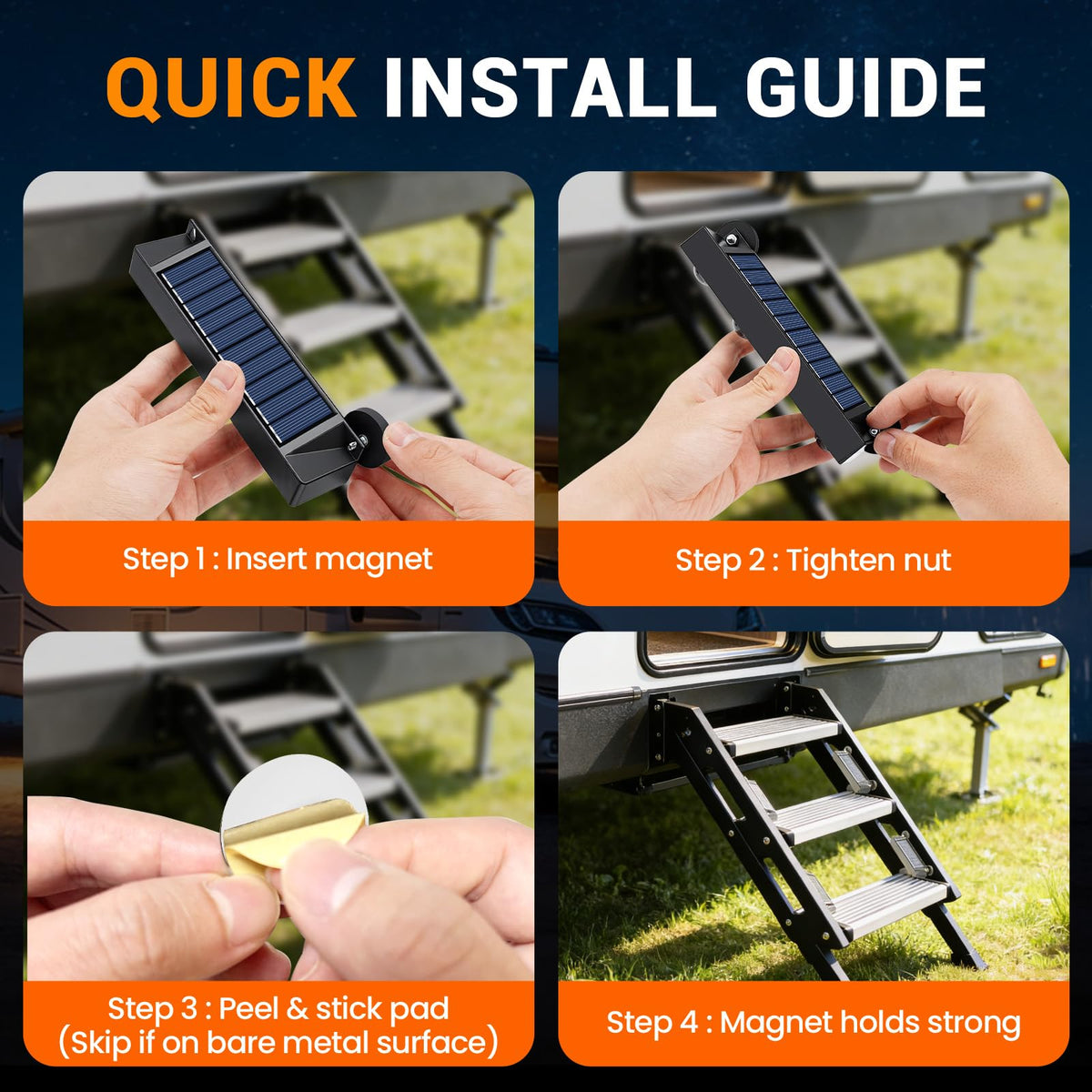 QUICK INSTALL GUIDE

Step 1 : Insert magnet

Step 2 : Tighten nut

Step 3 : Peel & stick pad (Skip if on bare metal surface)

Step 4 : Magnet holds strong