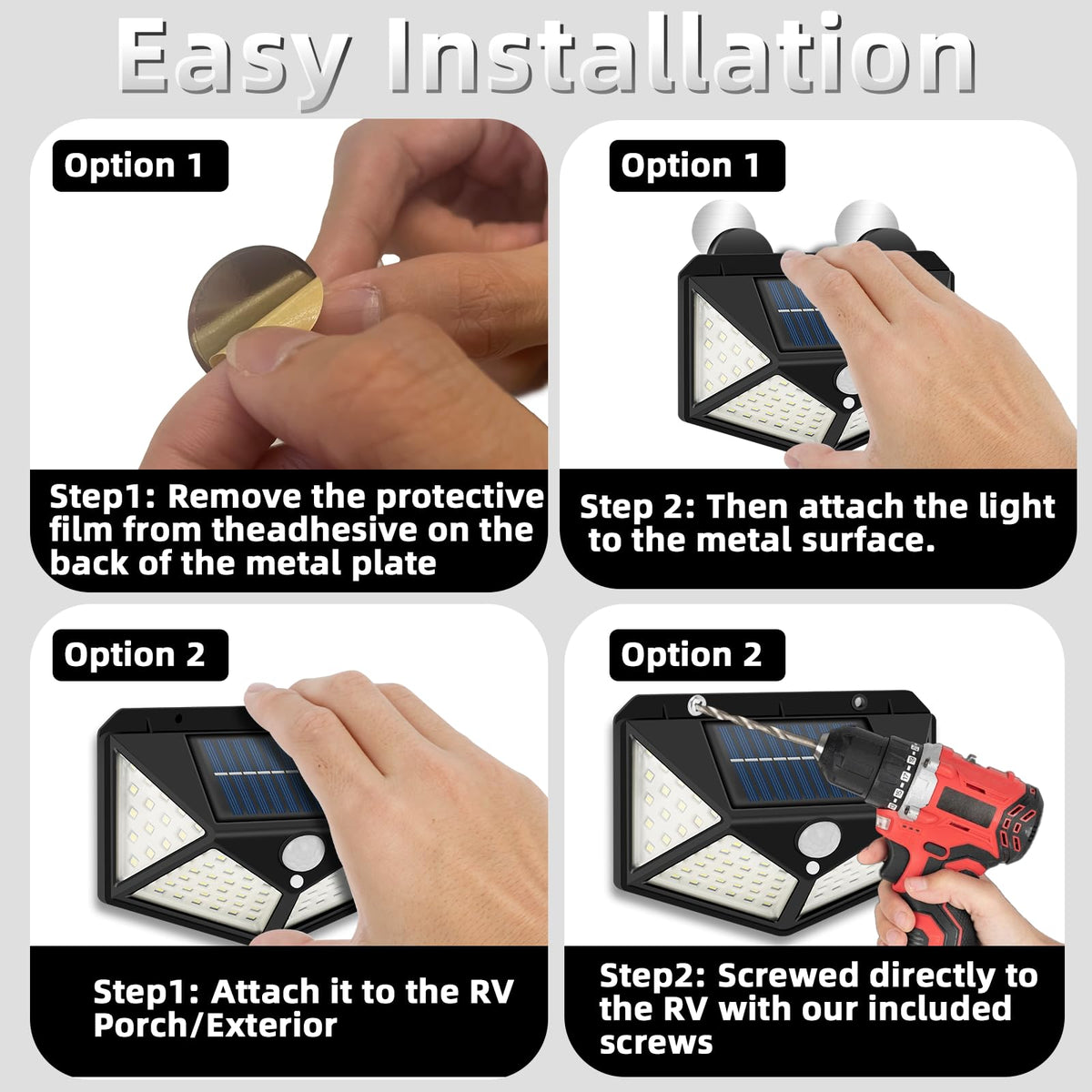 Easy Installation

Option 1

Step1: Remove the protective film from theadhesive on the back of the metal plate

Option 1

Step 2: Then attach the light to the metal surface.

Option 2

Step1: Attach it to the RV Porch/Exterior

Option 2

Step2: Screwed directly to the RV with our included screws