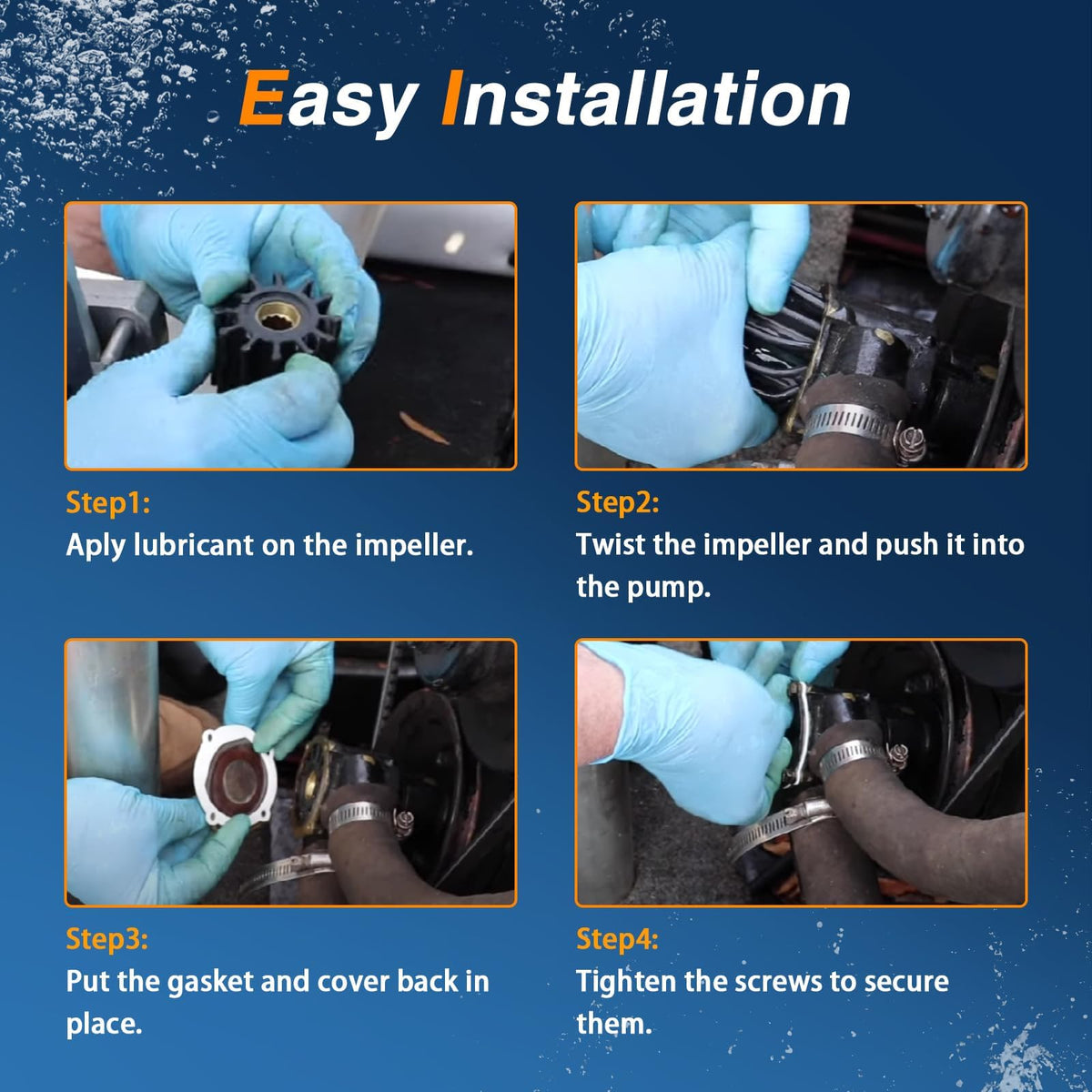 Easy Installation

Step1:
Aply lubricant on the impeller.

Step2:
Twist the impeller and push it into the pump.

Step3:
Put the gasket and cover back in place.

Step4:
Tighten the screws to secure them.