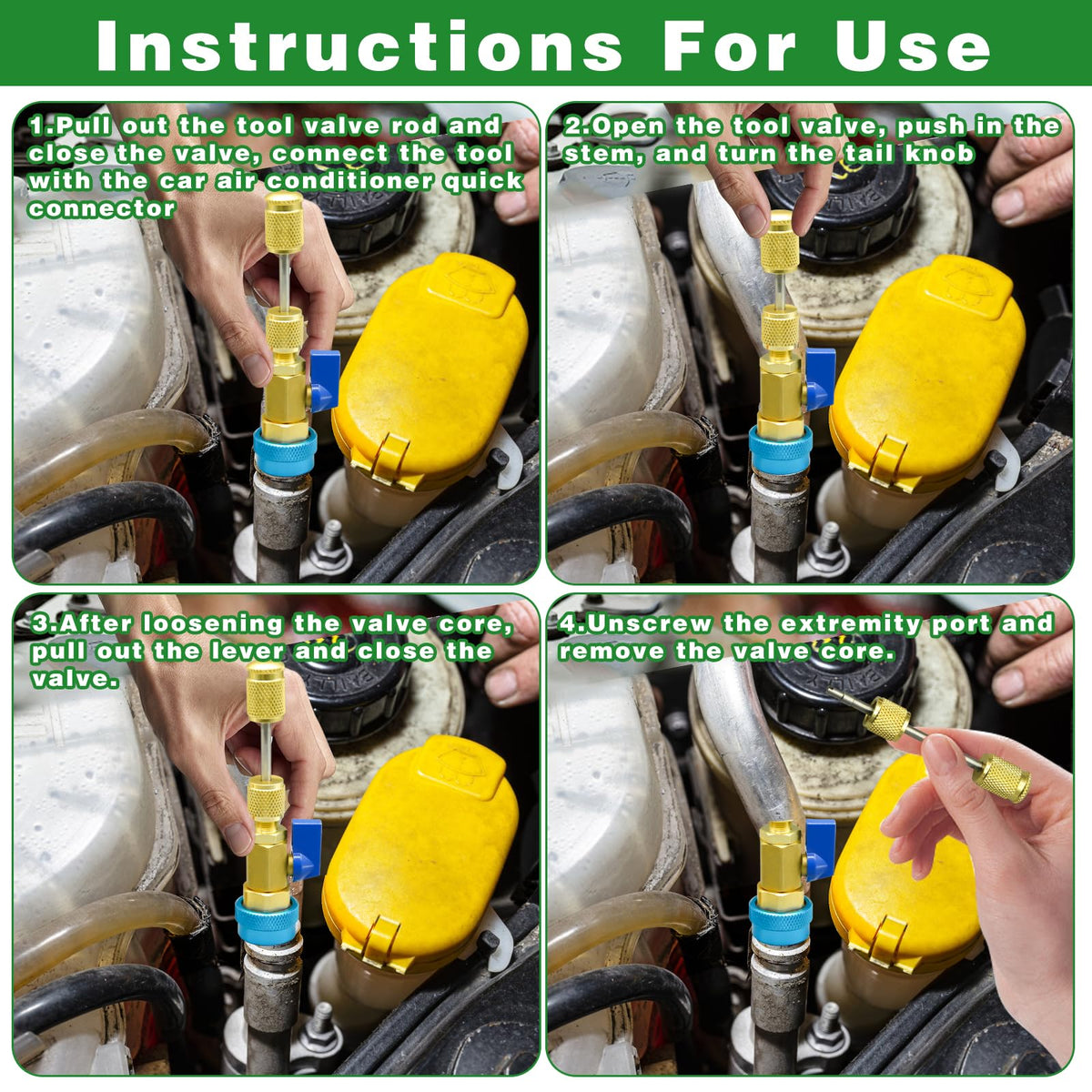 Instructions For Use

1.Pull out the tool valve rod and close the valve, connect the tool with the car air conditioner quick connector

2.Open the tool valve, push in the stem, and turn the tail knob

3.After loosening the valve core, pull out the lever and close the valve.

4.Unscrew the extremity port and remove the valve core.