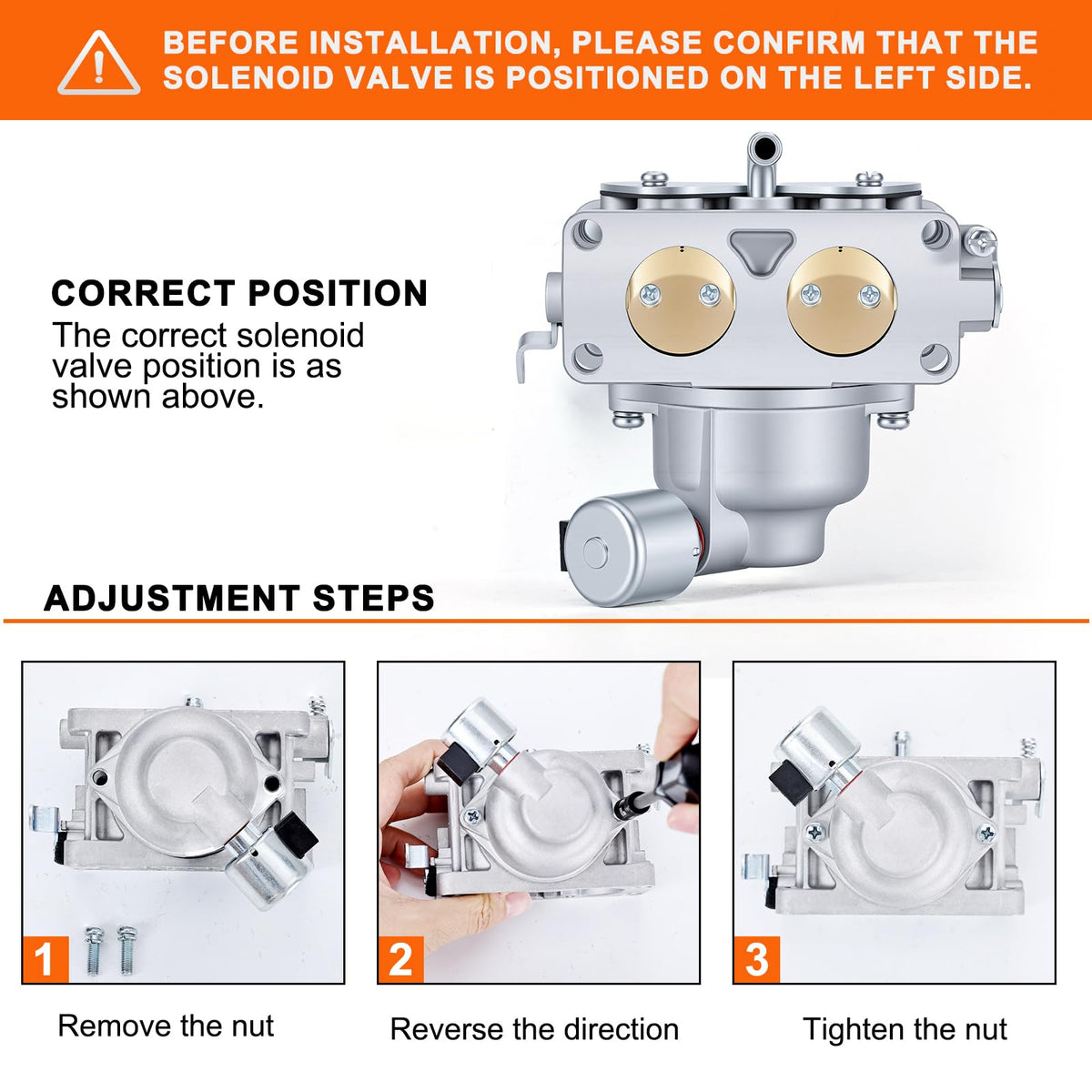 BEFORE INSTALLATION, PLEASE CONFIRM THAT THE SOLENOID VALVE IS POSITIONED ON THE LEFT SIDE.

CORRECT POSITION
The correct solenoid valve position is as shown above.

ADJUSTMENT STEPS

1
Remove the nut

2
Reverse the direction

3
Tighten the nut