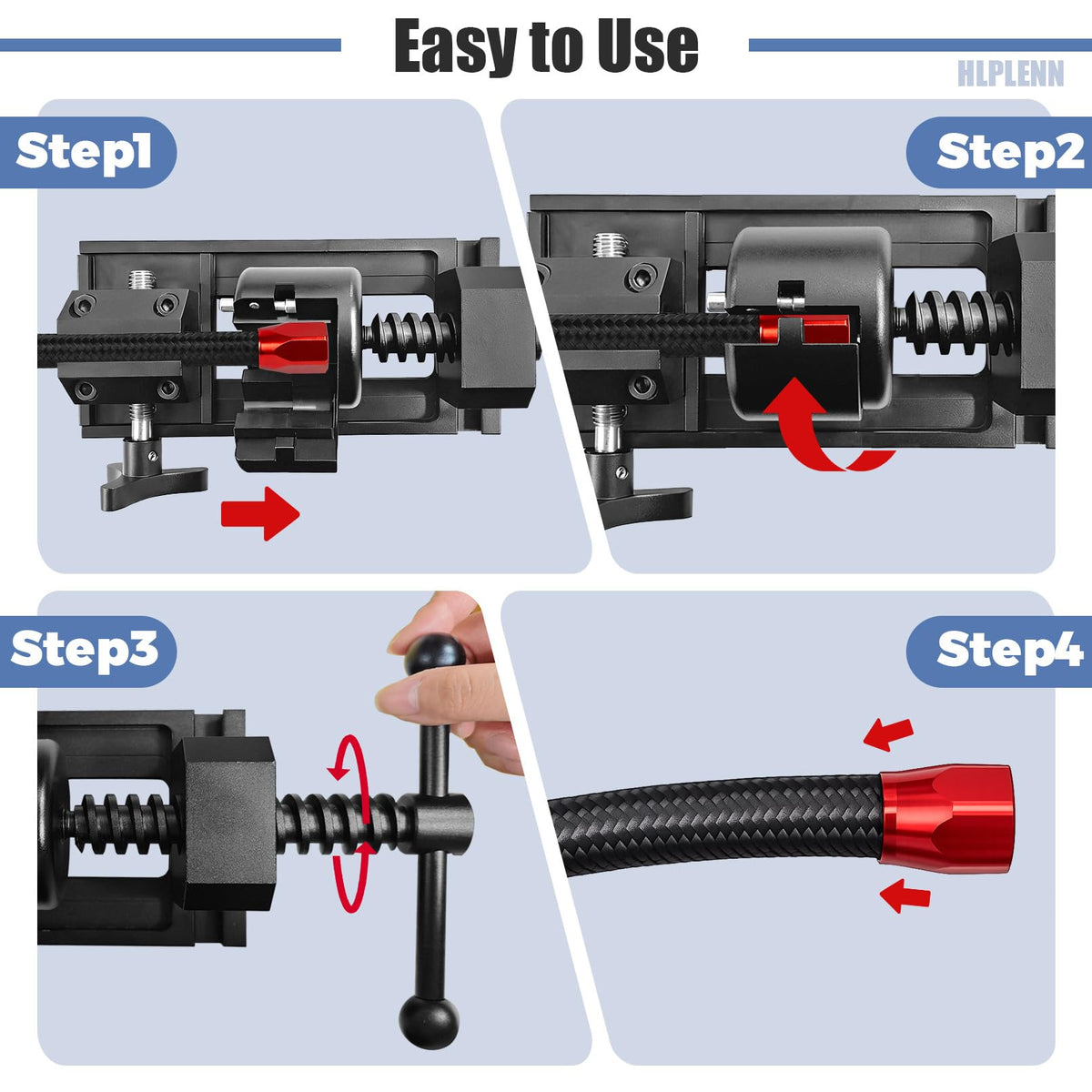 Easy to Use

HLPLENN

Step1

Step2

Step3

Step4