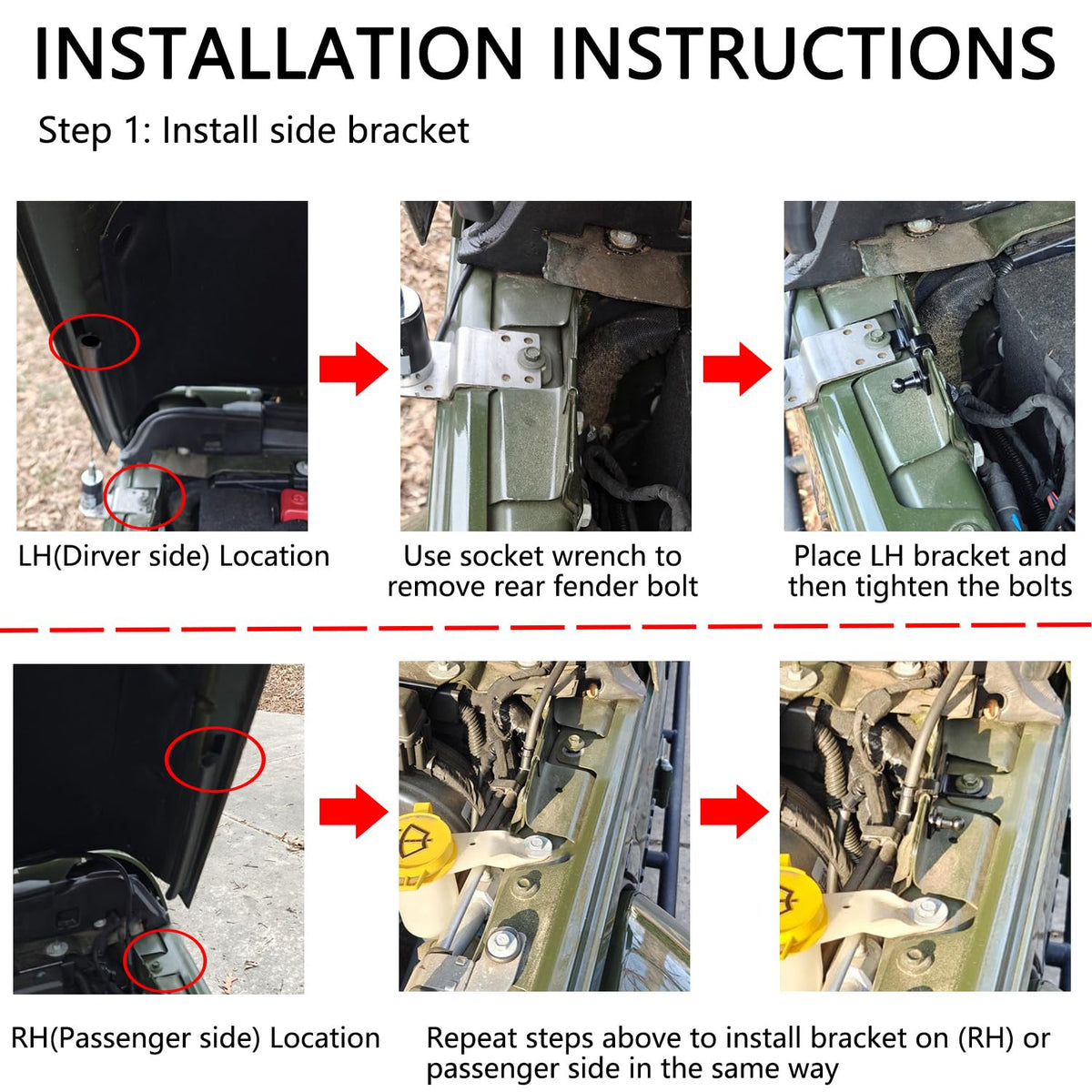 INSTALLATION INSTRUCTIONS

Step 1: Install side bracket

LH(Dirver side) Location

Use socket wrench to remove rear fender bolt

Place LH bracket and then tighten the bolts

RH(Passenger side) Location

Repeat steps above to install bracket on (RH) or passenger side in the same way