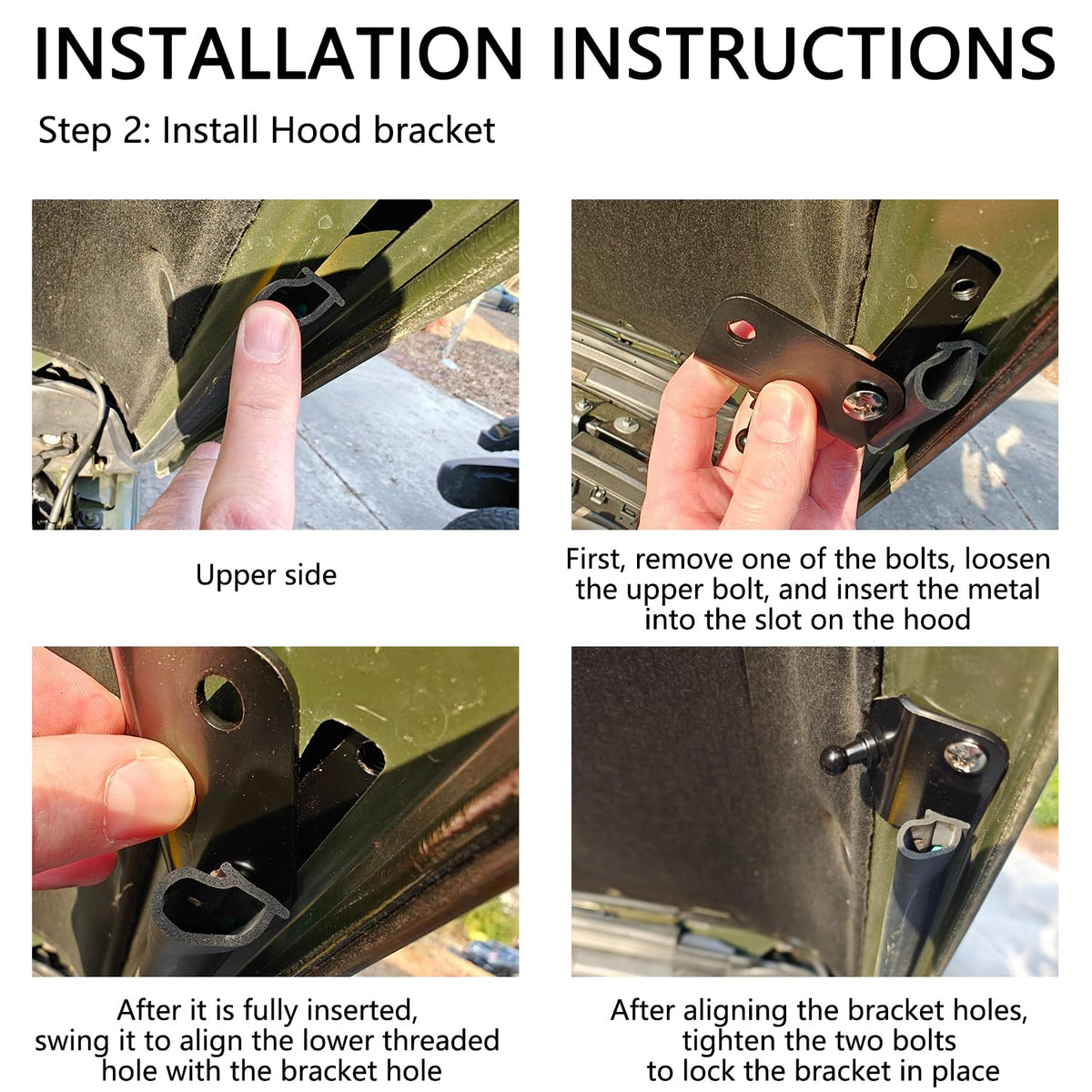 INSTALLATION INSTRUCTIONS

Step 2: Install Hood bracket

Upper side

First, remove one of the bolts, loosen the upper bolt, and insert the metal into the slot on the hood

After it is fully inserted, swing it to align the lower threaded hole with the bracket hole

After aligning the bracket holes, tighten the two bolts to lock the bracket in place