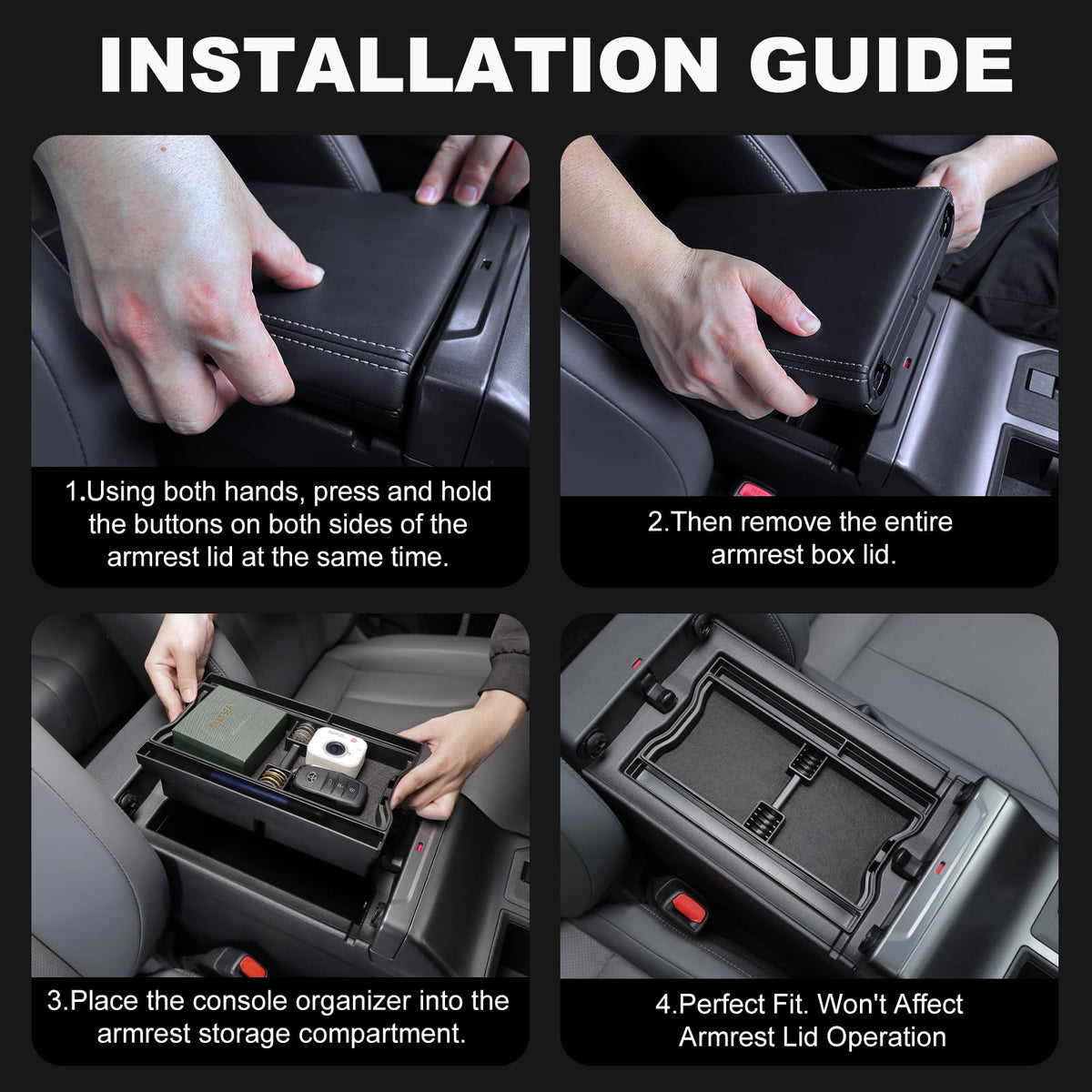 INSTALLATION GUIDE

1.Using both hands, press and hold the buttons on both sides of the armrest lid at the same time.

2.Then remove the entire armrest box lid.

3.Place the console organizer into the armrest storage compartment.

4.Perfect Fit. Won't Affect Armrest Lid Operation