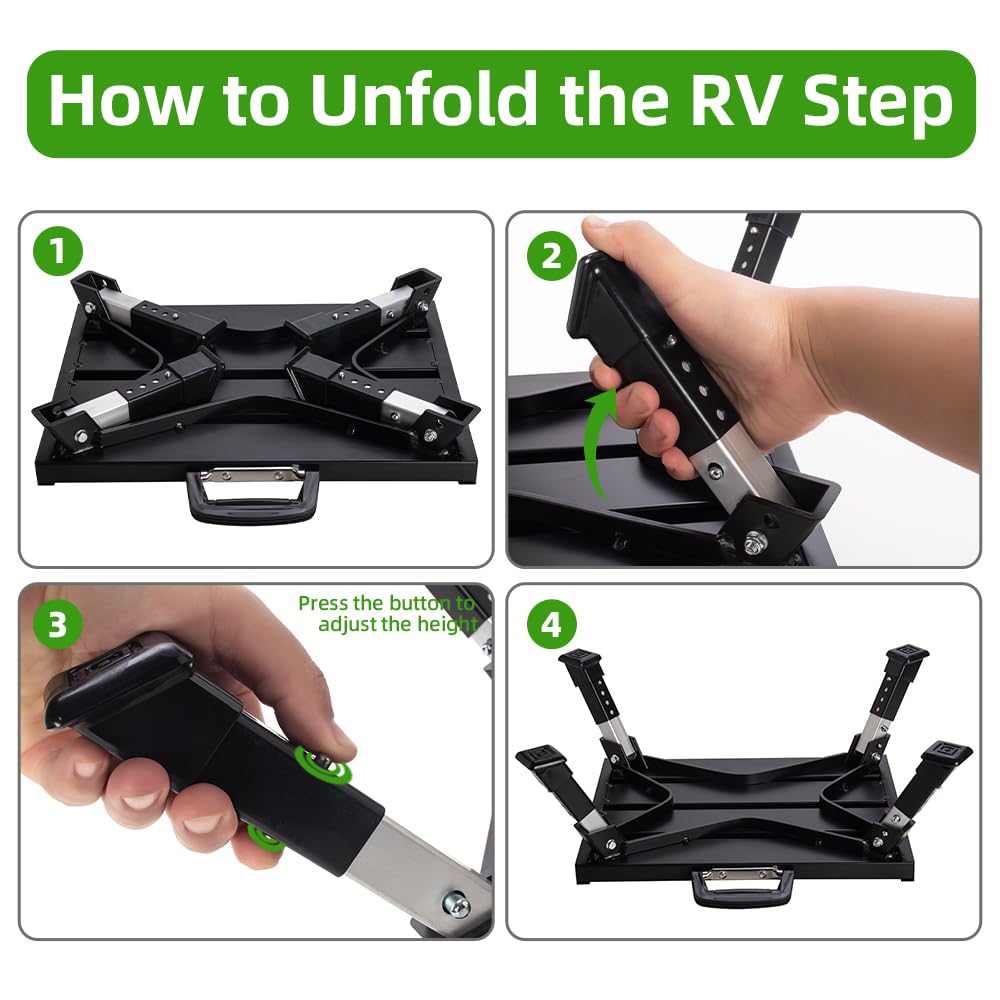 How to Unfold the RV Step

1

2

3

Press the button to adjust the height

4