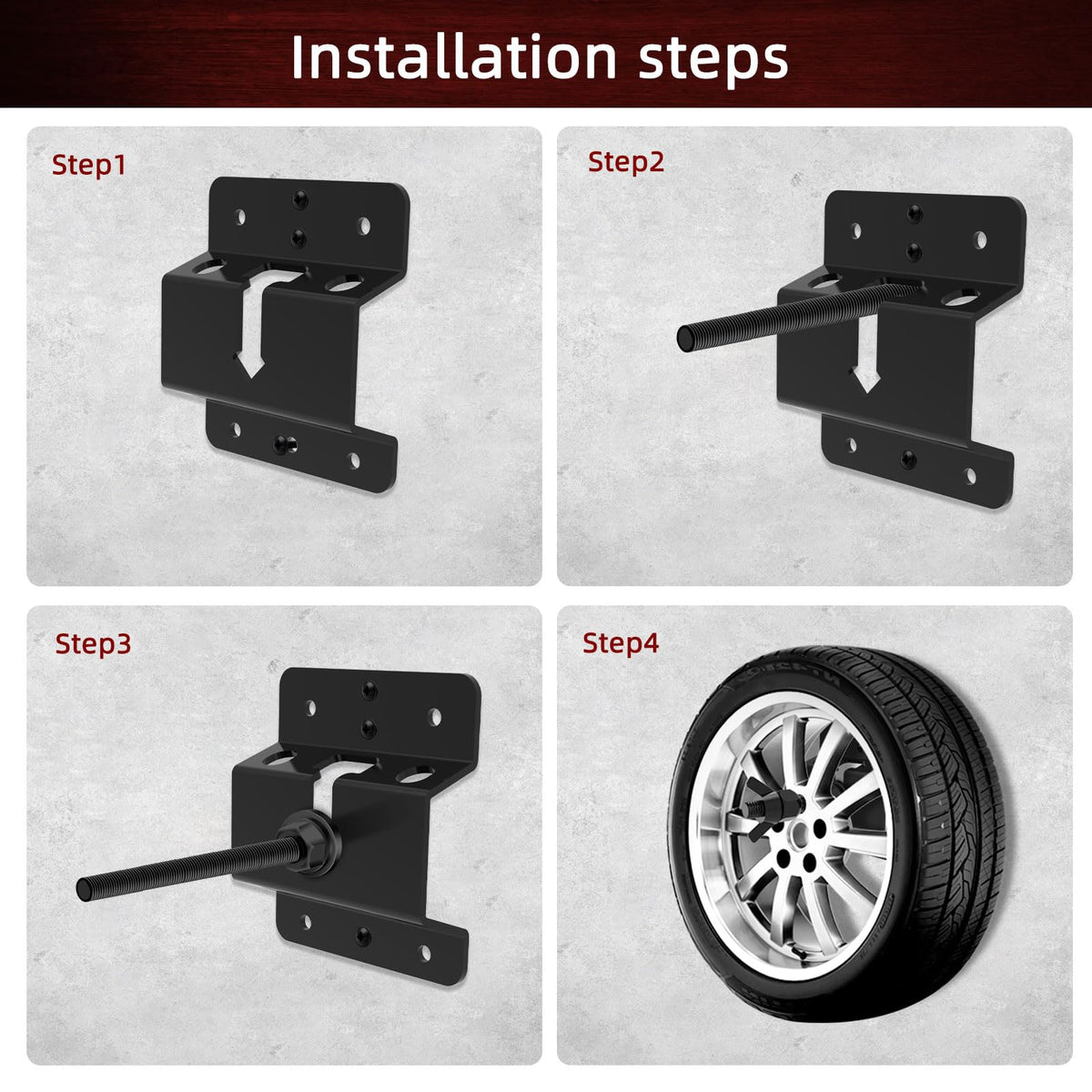 Installation steps

Step1

Step2

Step3

Step4