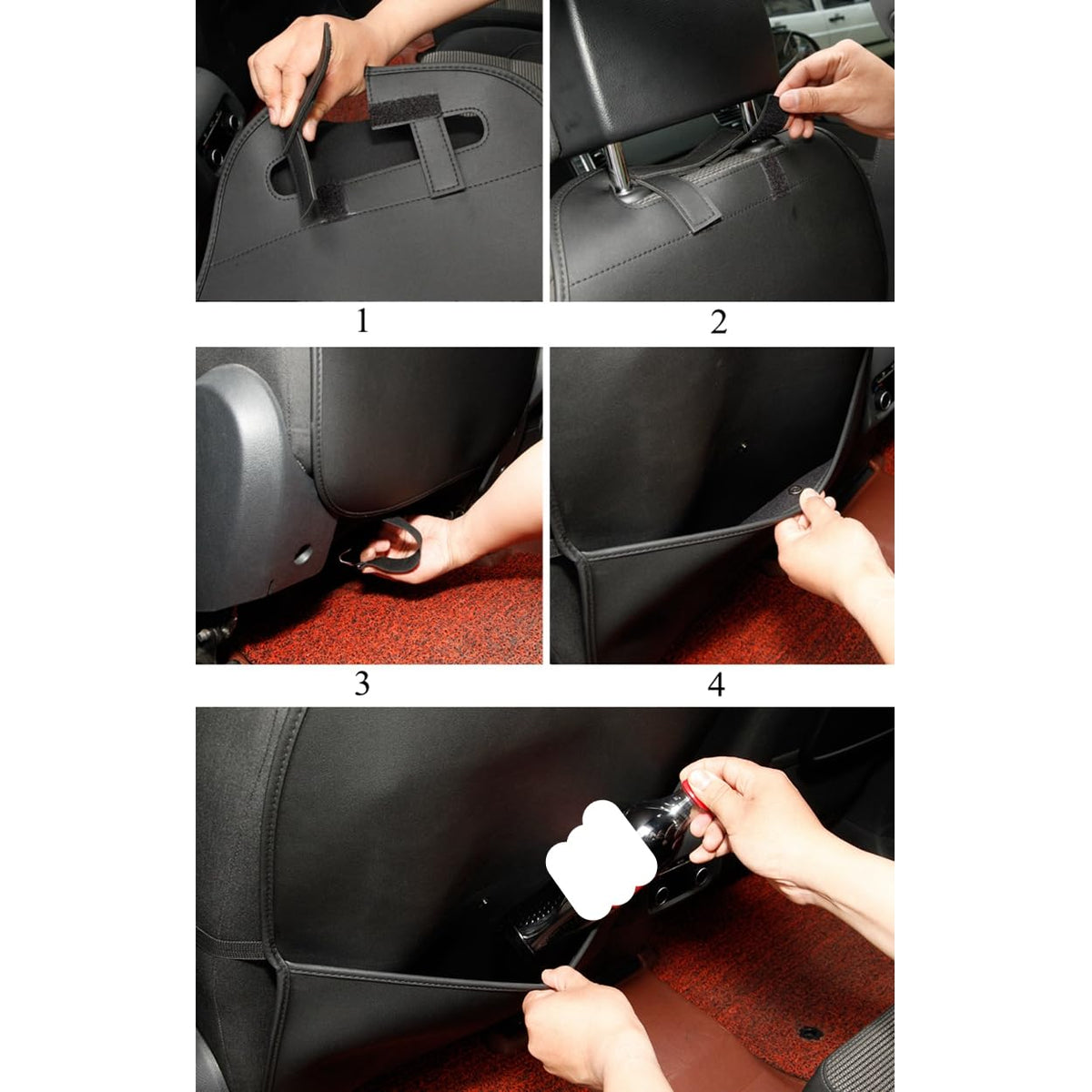 1

2

3

4