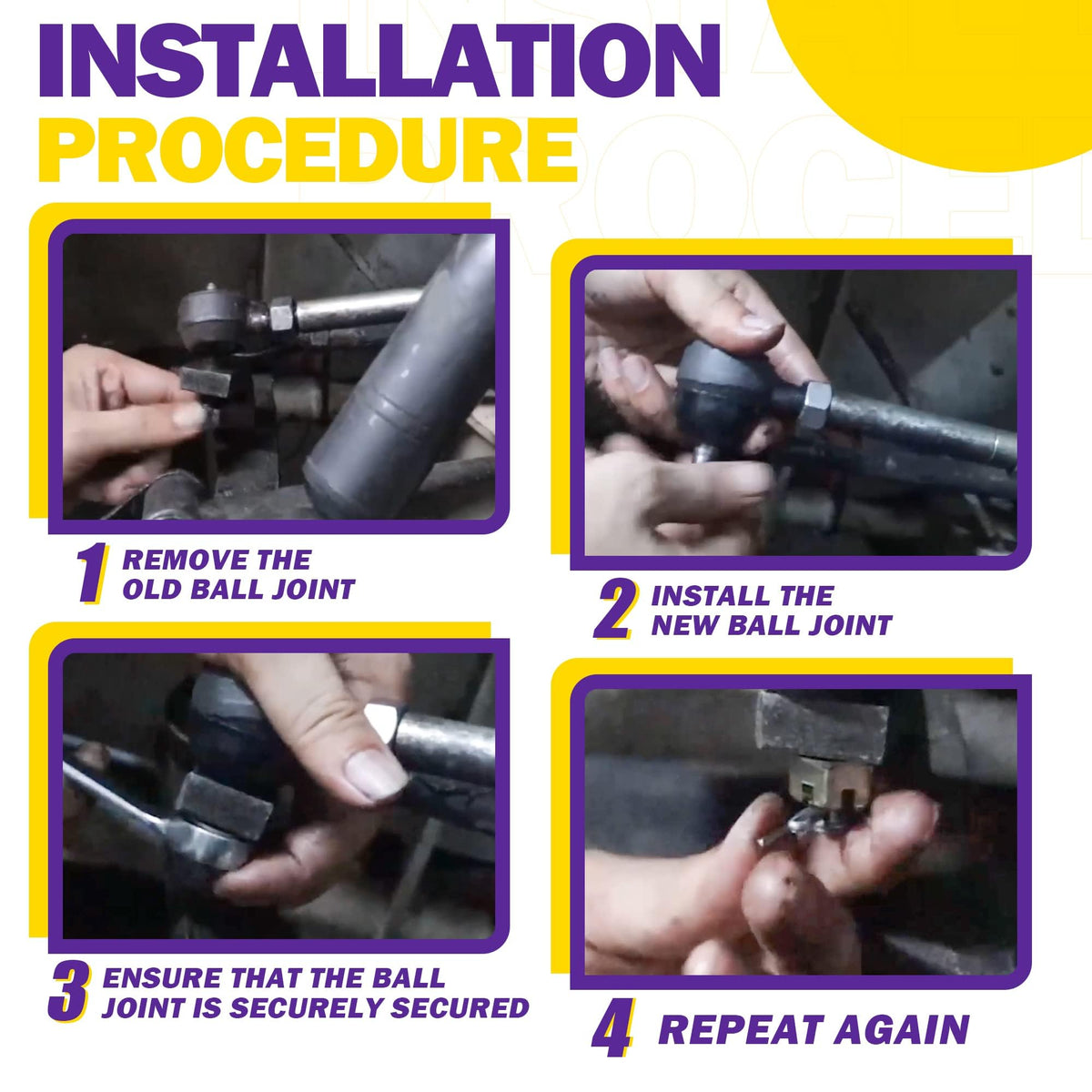 INSTALLATION
PROCEDURE

1 REMOVE THE OLD BALL JOINT

2 INSTALL THE NEW BALL JOINT

3 ENSURE THAT THE BALL JOINT IS SECURELY SECURED

4 REPEAT AGAIN