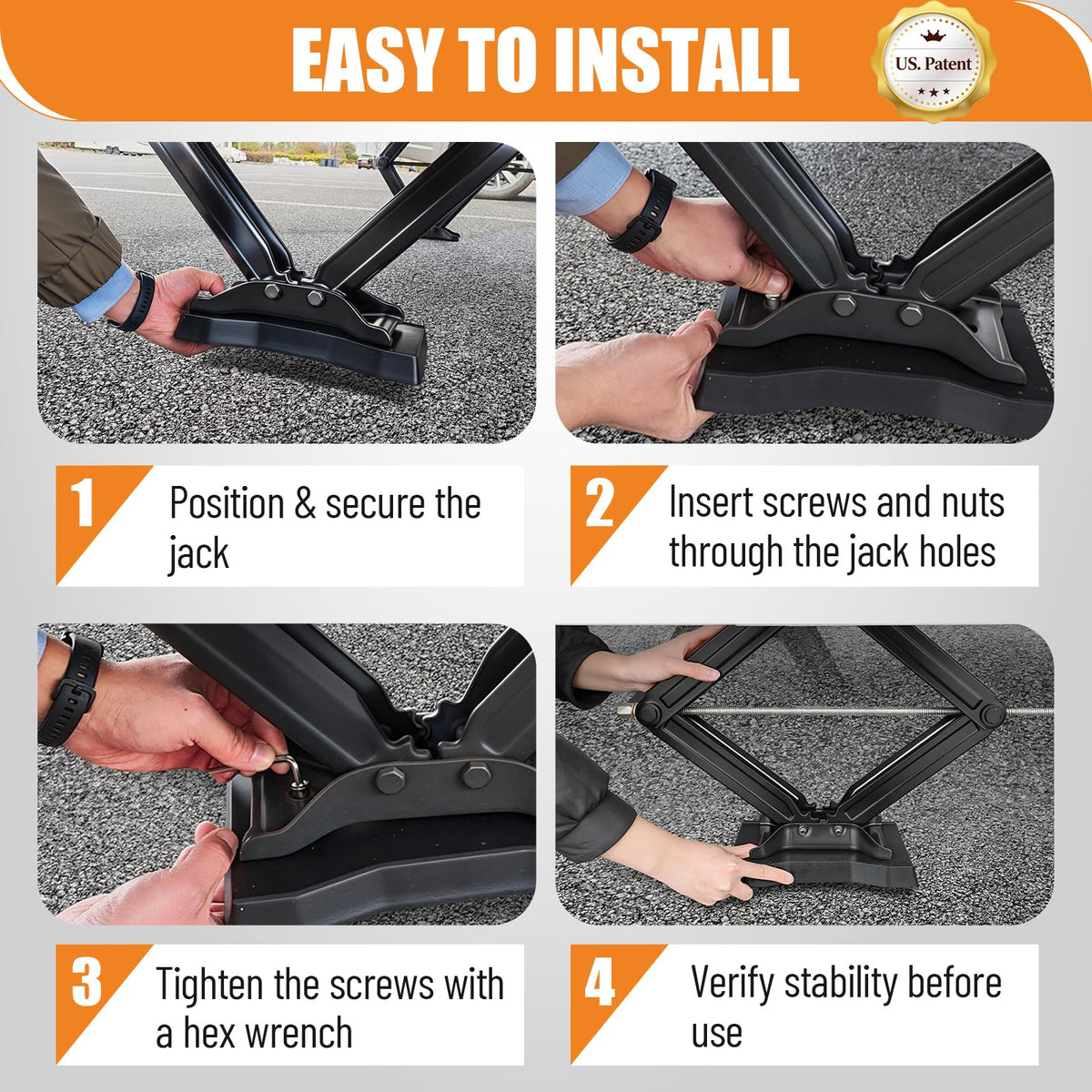 EASY TO INSTALL

US. Patent

1 Position & secure the jack

2 Insert screws and nuts through the jack holes

3 Tighten the screws with a hex wrench

4 Verify stability before use