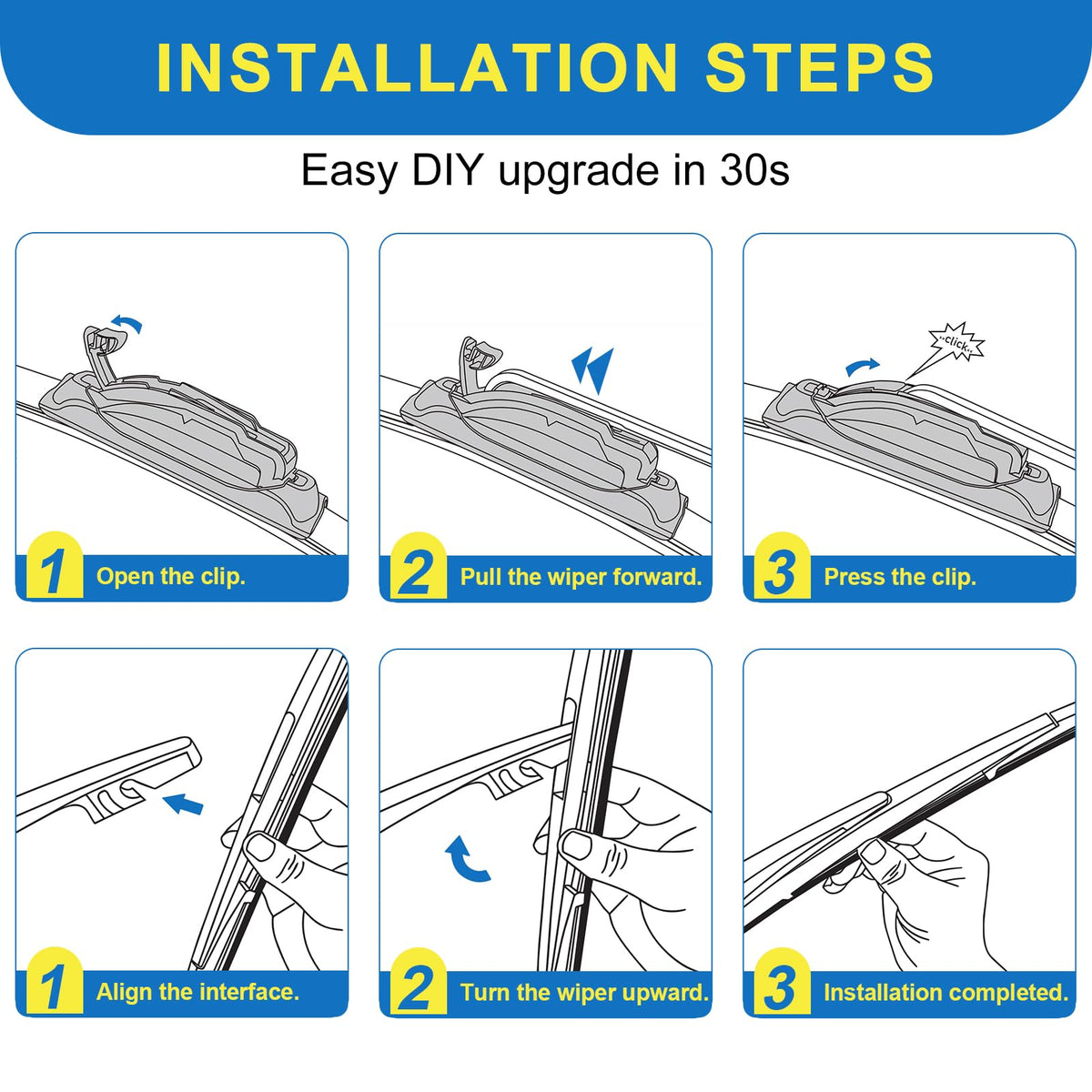 INSTALLATION STEPS

Easy DIY upgrade in 30s

1 Open the clip.

2 Pull the wiper forward.

"click"

3 Press the clip.

1 Align the interface.

2 Turn the wiper upward.

3 Installation completed.