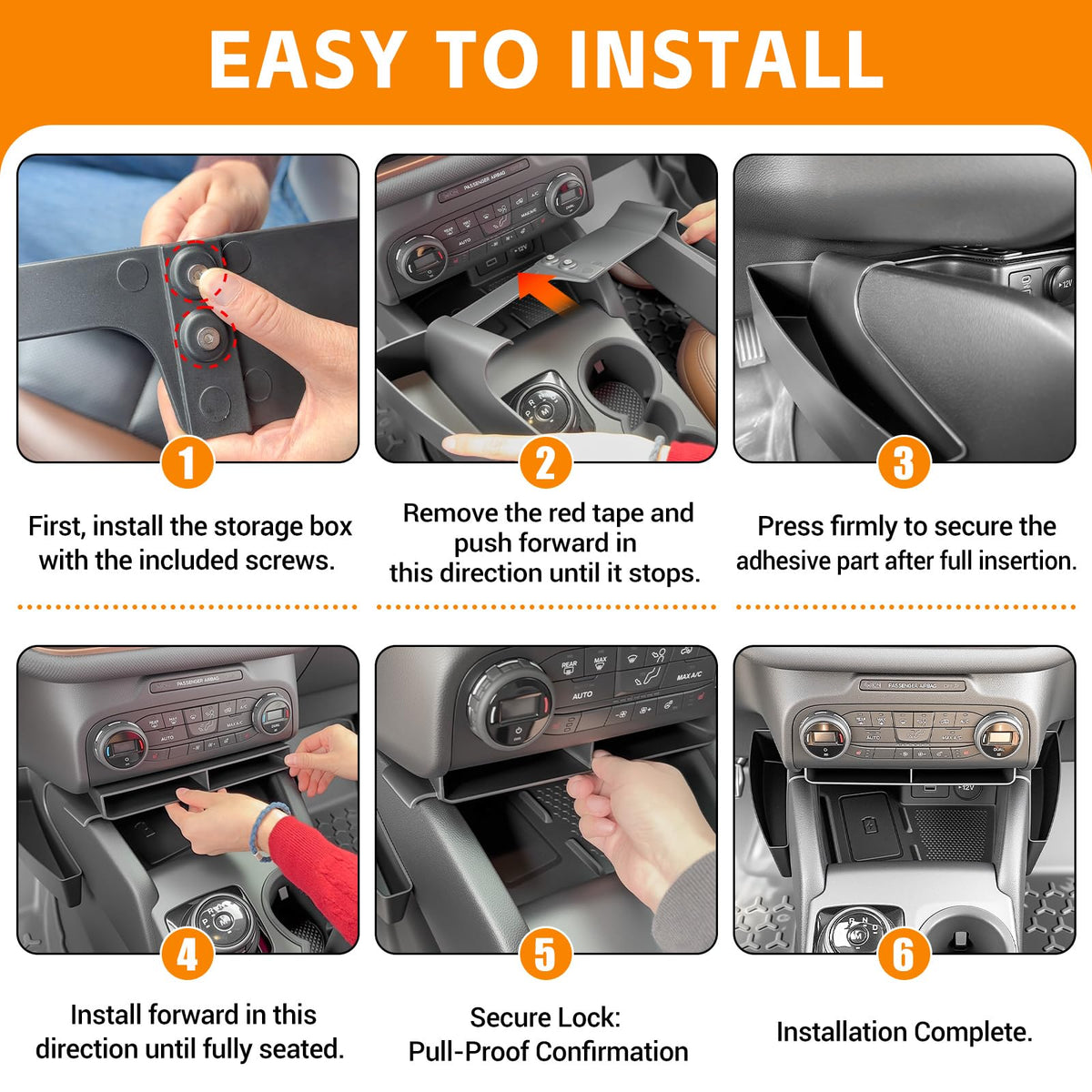 EASY TO INSTALL

1

First, install the storage box with the included screws.

2

Remove the red tape and push forward in this direction until it stops.

3

Press firmly to secure the adhesive part after full insertion.

4

Install forward in this direction until fully seated.

5

Secure Lock: Pull-Proof Confirmation

6

Installation Complete.