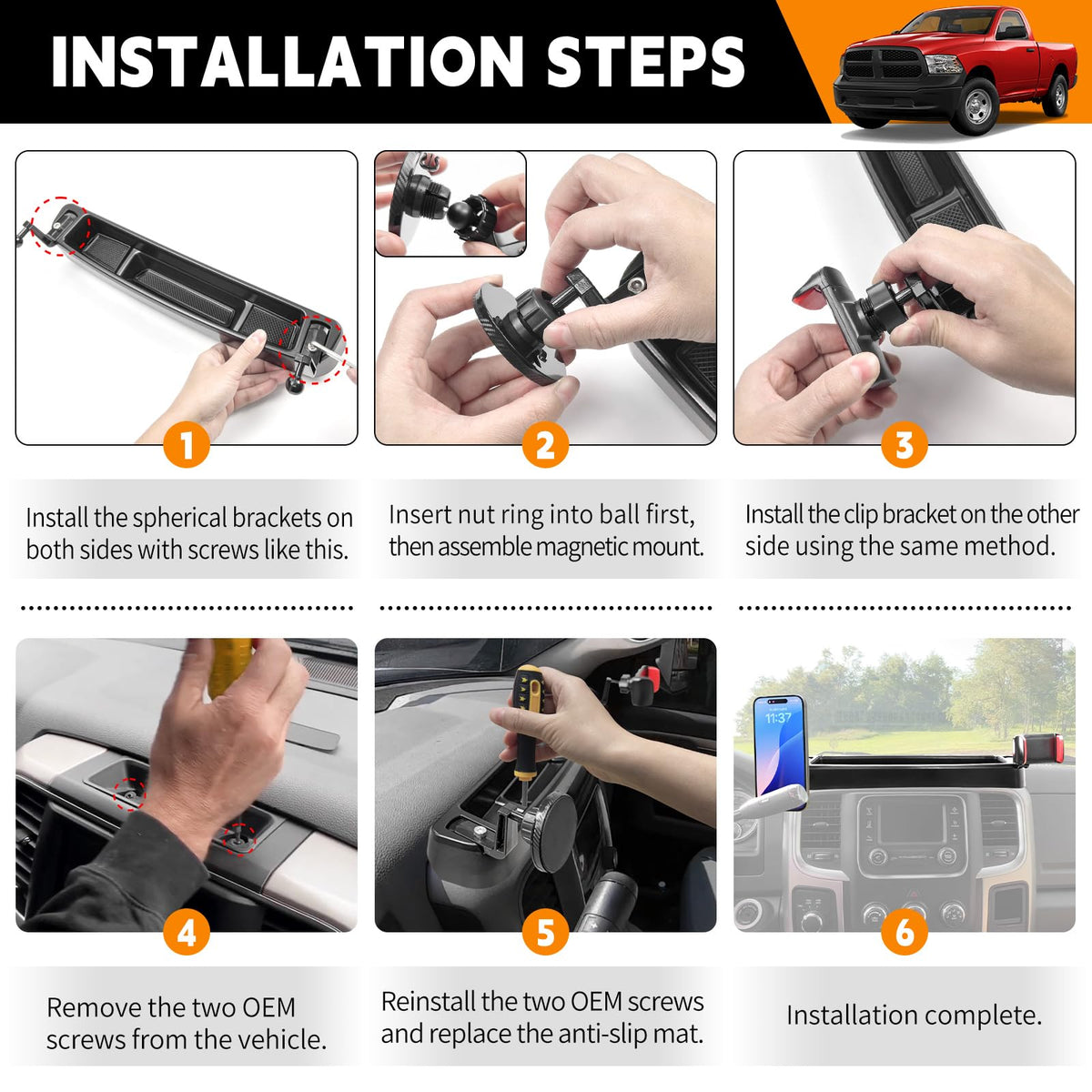 INSTALLATION STEPS

1

Install the spherical brackets on both sides with screws like this.

2

Insert nut ring into ball first, then assemble magnetic mount.

3

Install the clip bracket on the other side using the same method.

4

Remove the two OEM screws from the vehicle.

5

Reinstall the two OEM screws and replace the anti-slip mat.

11:37

6

Installation complete.