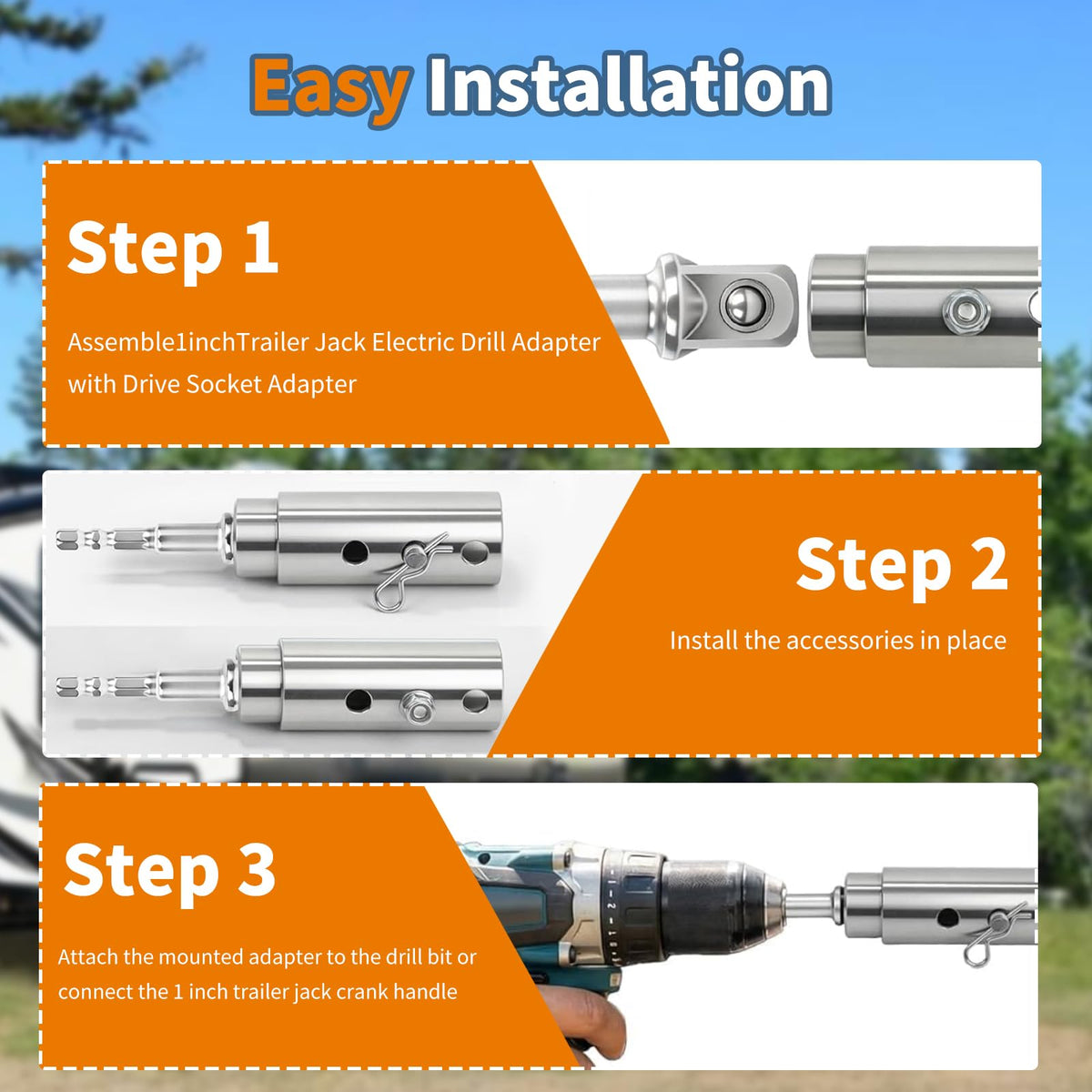 Easy Installation

Step 1

Assemble1inchTrailer Jack Electric Drill Adapter with Drive Socket Adapter

Step 2

Install the accessories in place

Step 3

Attach the mounted adapter to the drill bit or connect the 1 inch trailer jack crank handle