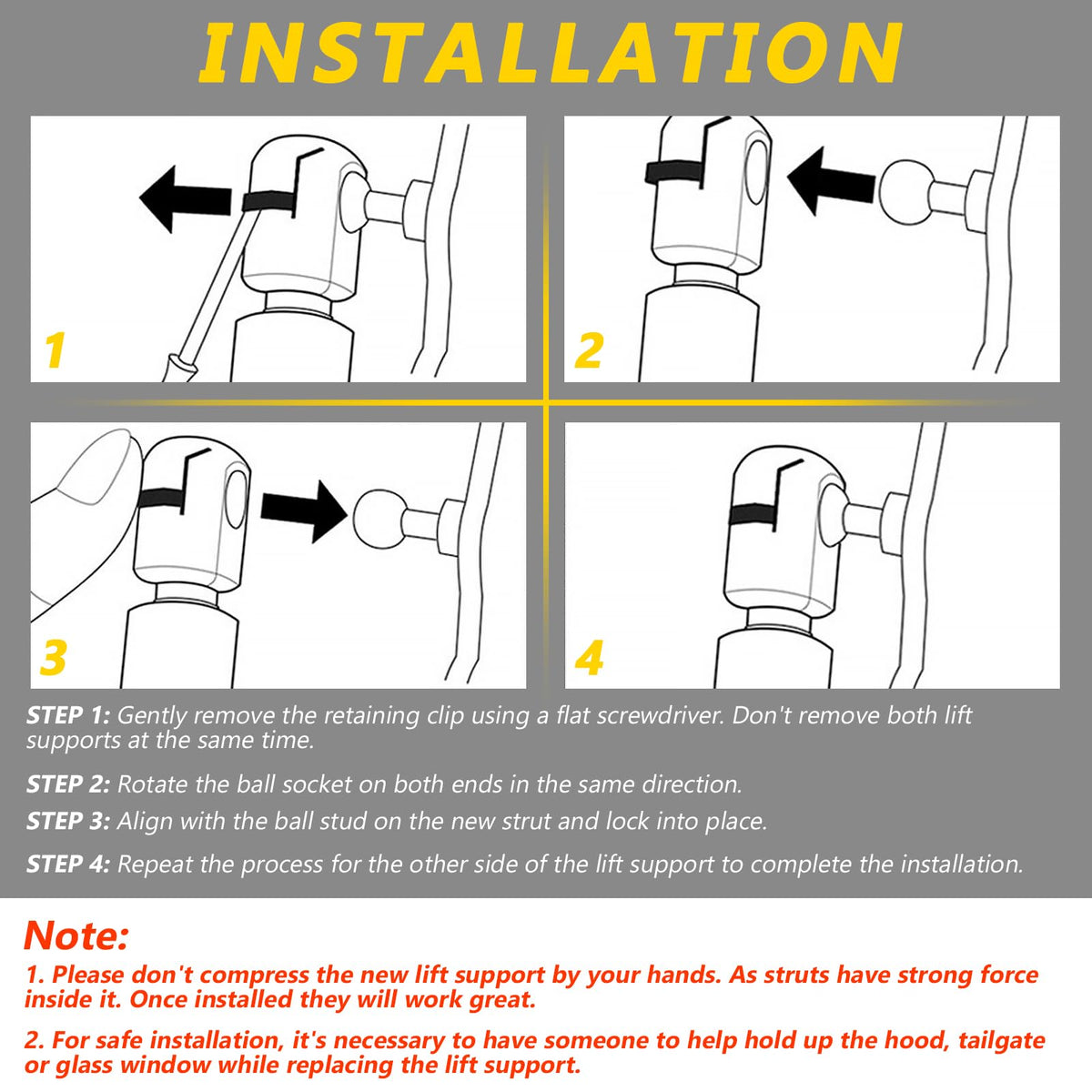 INSTALLATION

1

2

3

4

STEP 1: Gently remove the retaining clip using a flat screwdriver. Don't remove both lift supports at the same time.

STEP 2: Rotate the ball socket on both ends in the same direction.

STEP 3: Align with the ball stud on the new strut and lock into place.

STEP 4: Repeat the process for the other side of the lift support to complete the installation.

Note:

1. Please don't compress the new lift support by your hands. As struts have strong force inside it. Once installed they will work great.

2. For safe installation, it's necessary to have someone to help hold up the hood, tailgate or glass window while replacing the lift support.