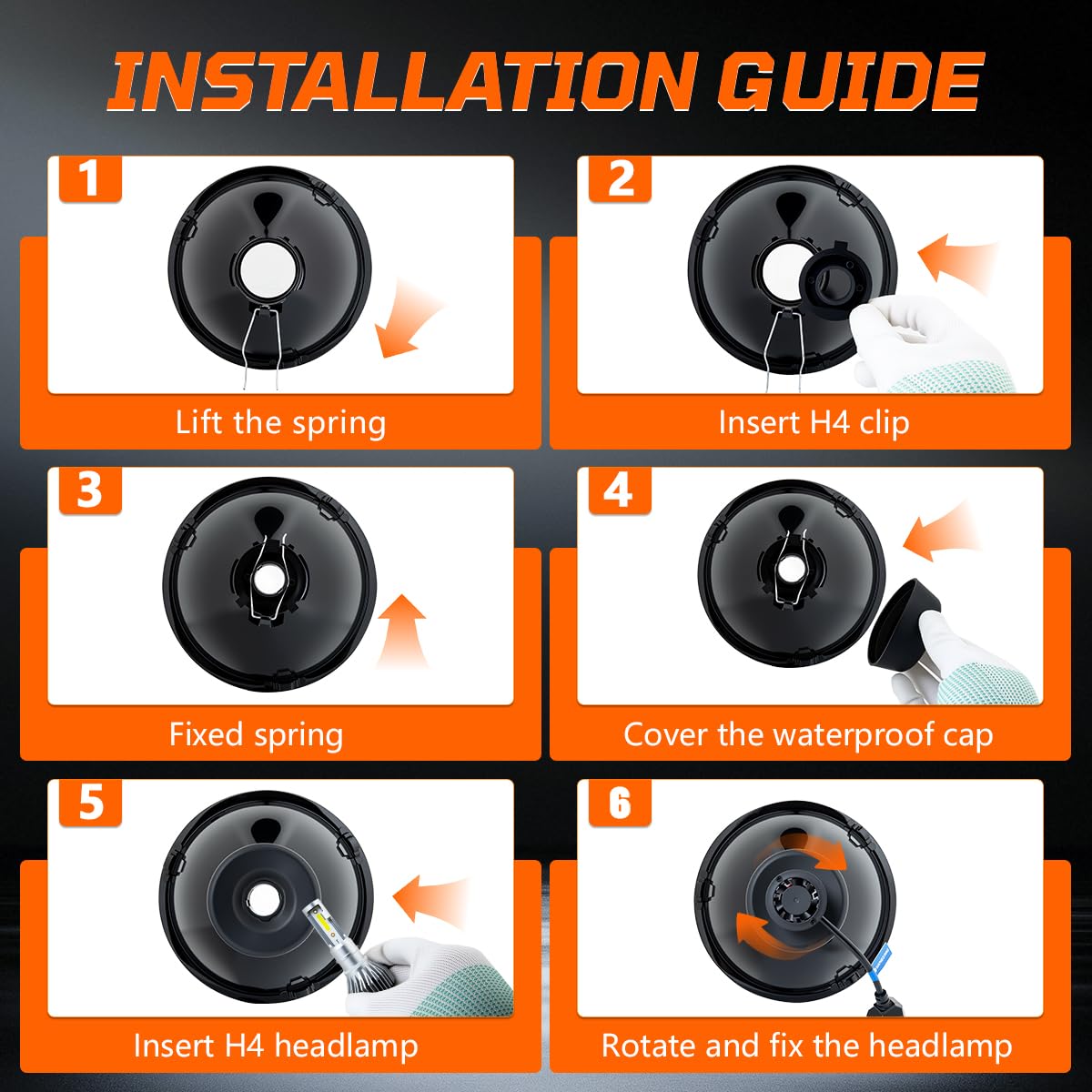 INSTALLATION GUIDE

1
Lift the spring

2
Insert H4 clip

3
Fixed spring

4
Cover the waterproof cap

5
Insert H4 headlamp

6
Rotate and fix the headlamp