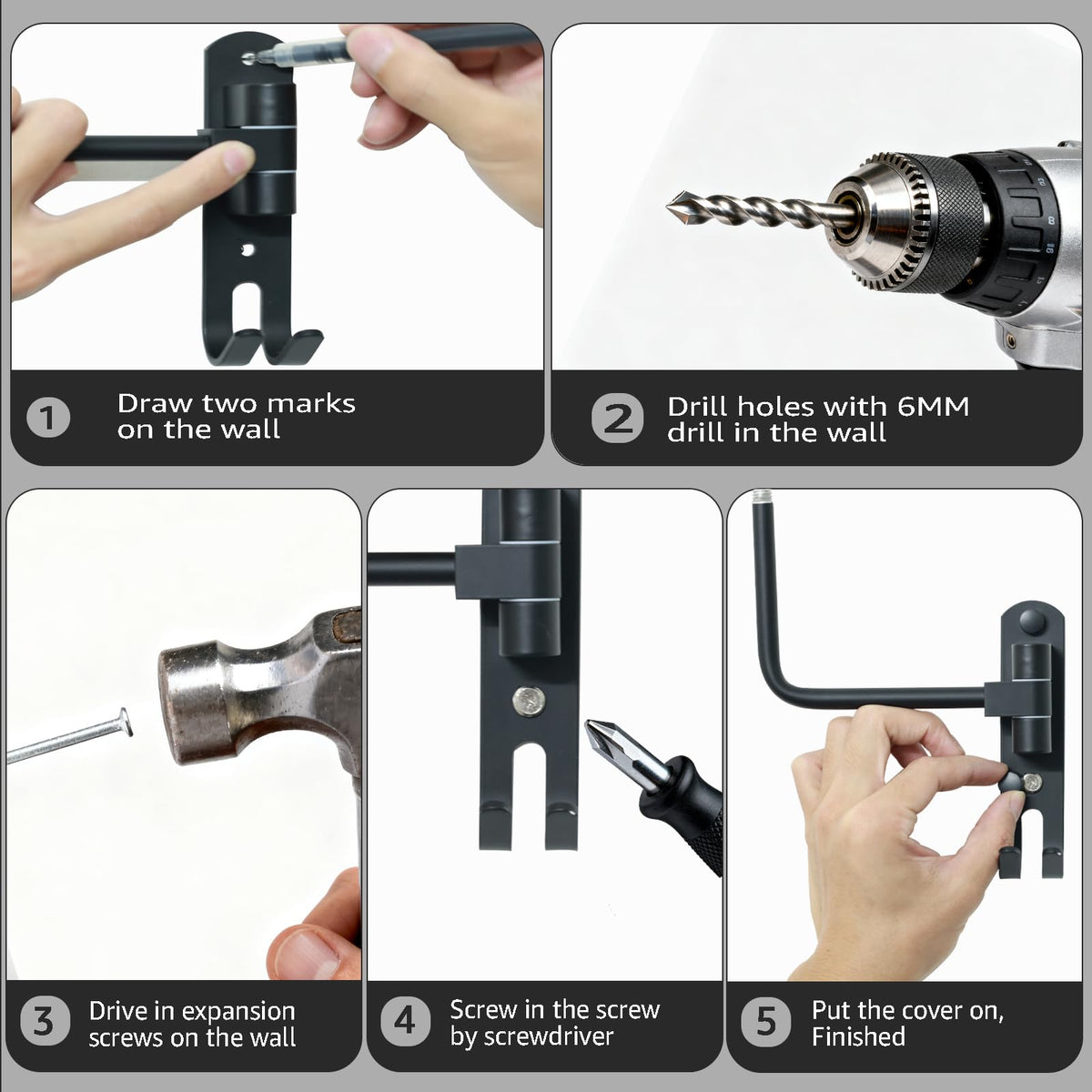 1 Draw two marks on the wall

2 Drill holes with 6MM drill in the wall

3 Drive in expansion screws on the wall

4 Screw in the screw by screwdriver

5 Put the cover on, Finished