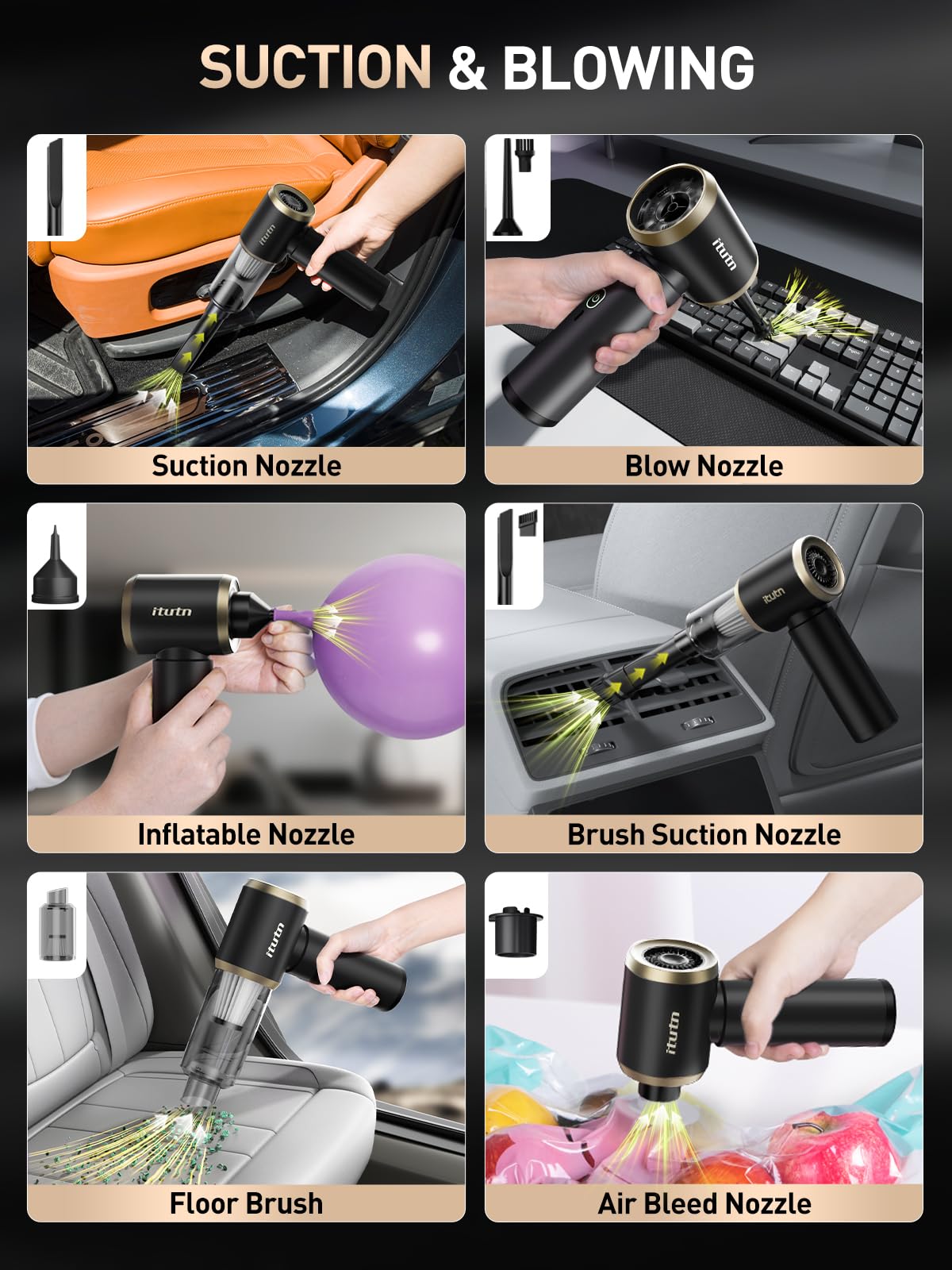 SUCTION & BLOWING

itutn

Suction Nozzle

itutn

Blow Nozzle

itutn

Inflatable Nozzle

itutn

Brush Suction Nozzle

itutn

Floor Brush

itutn

Air Bleed Nozzle