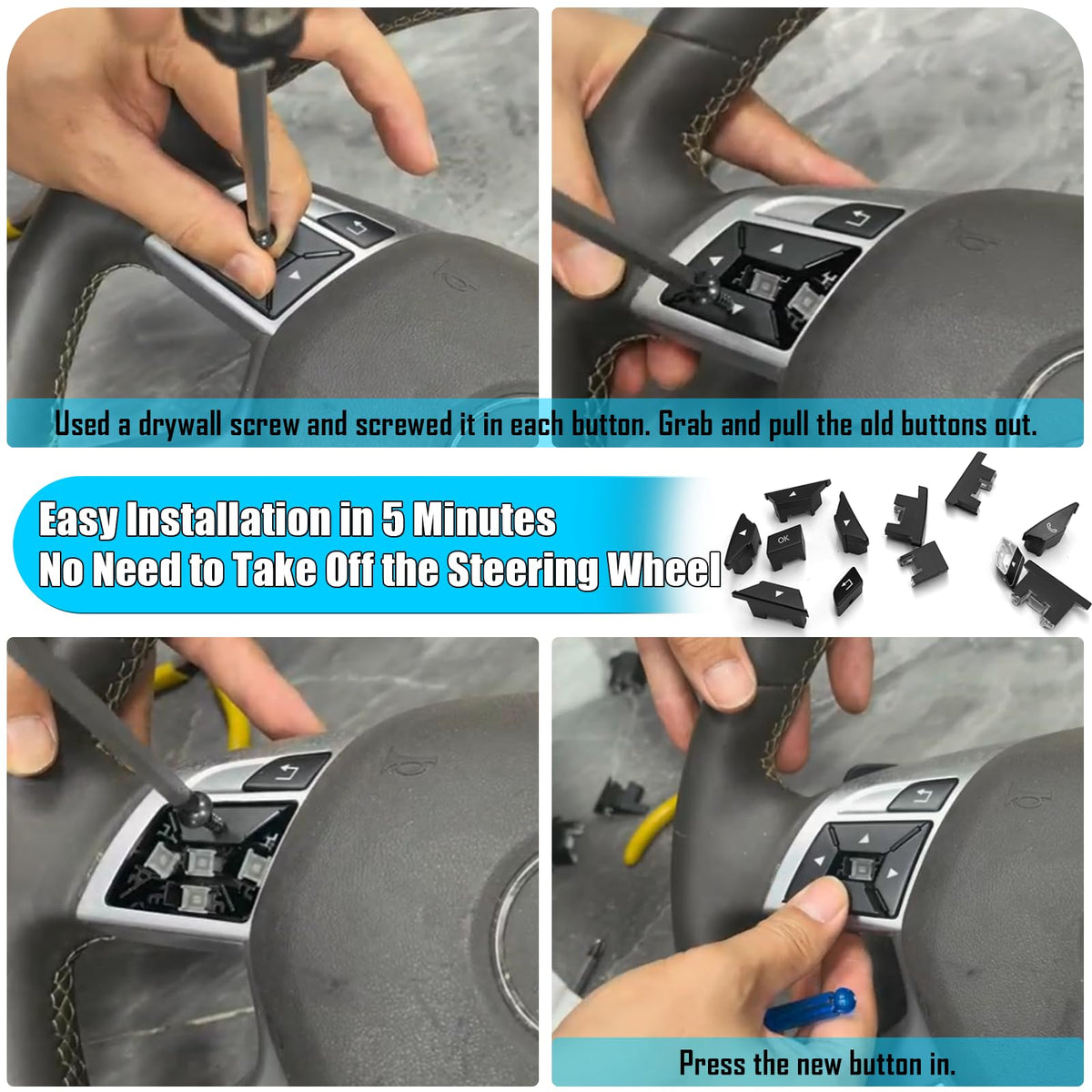 Used a drywall screw and screwed it in each button. Grab and pull the old buttons out.

Easy Installation in 5 Minutes
No Need to Take Off the Steering Wheel

OK

Press the new button in.